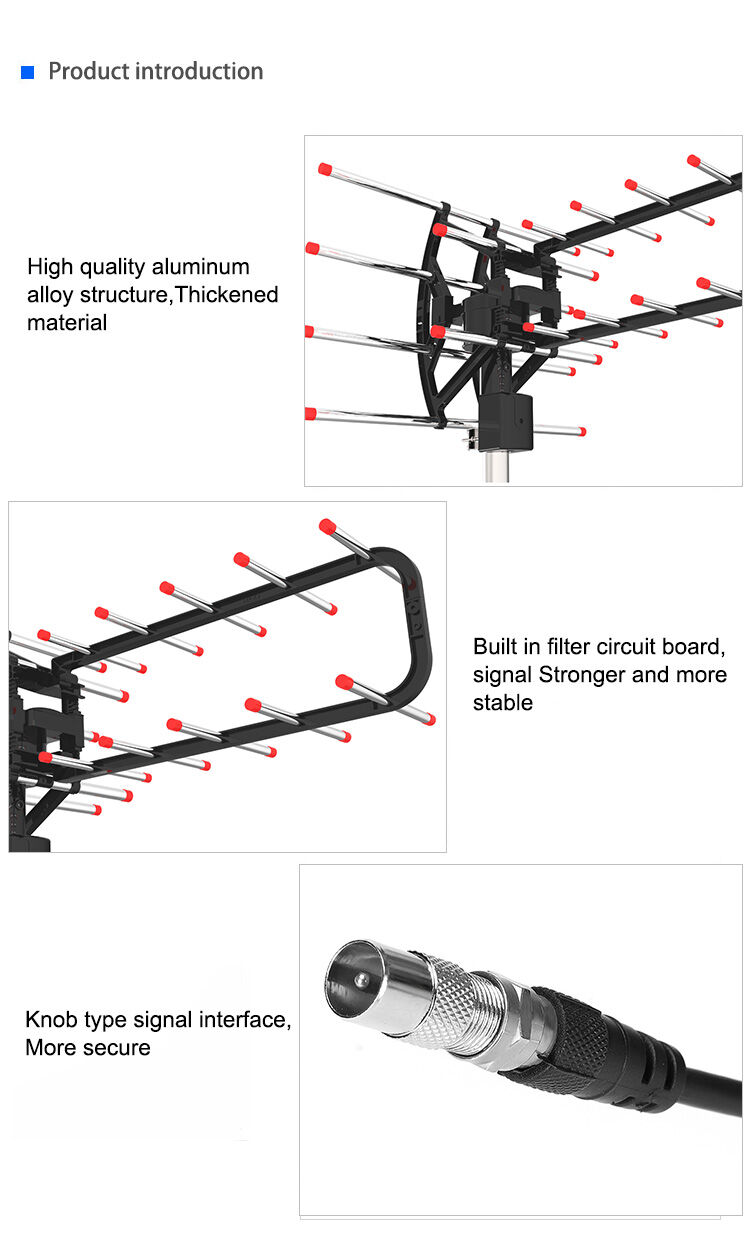 Product introduction

High quality aluminum alloy structure,Thickened material

Built in filter circuit board, signal Stronger and more stable

Knob type signal interface, More secure