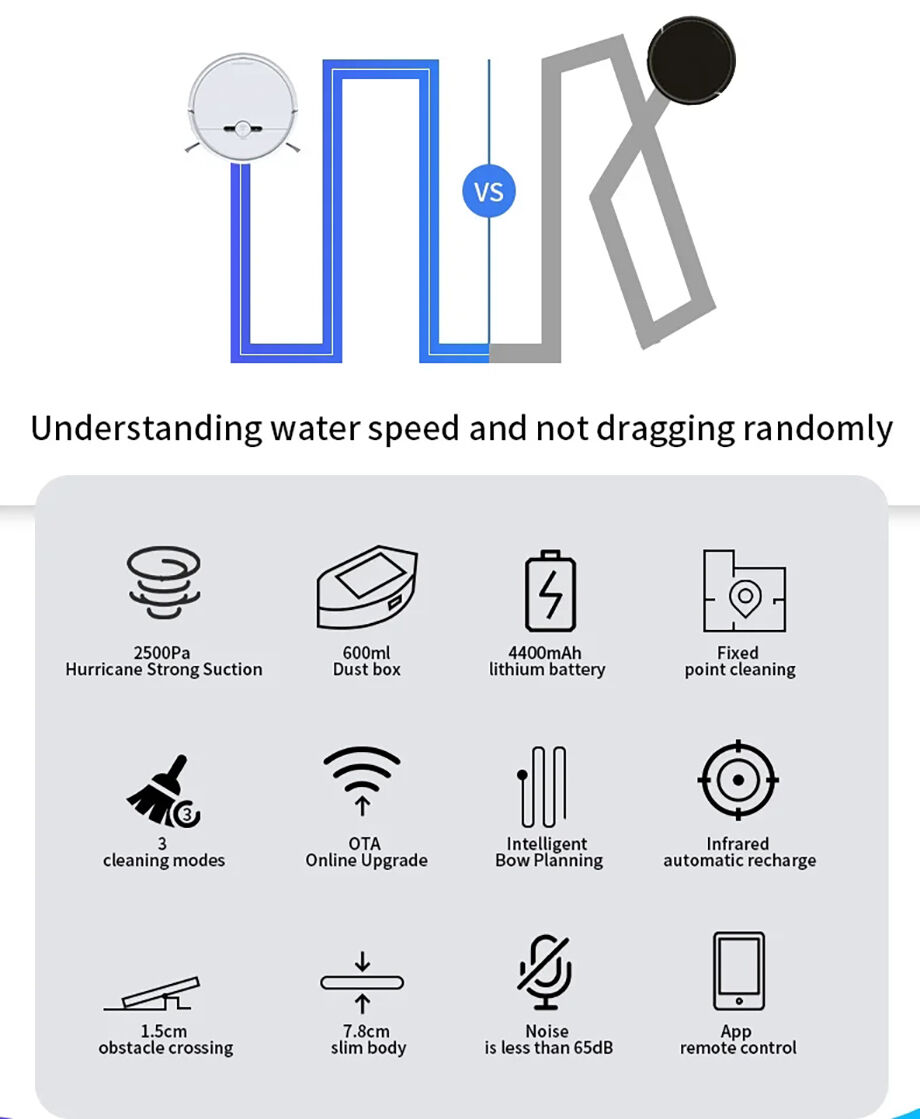 VS

Understanding water speed and not dragging randomly

2500Pa
Hurricane Strong Suction

600ml
Dust box

4400mAh
lithium battery

Fixed
point cleaning

3
cleaning modes

OTA
Online Upgrade

Intelligent
Bow Planning

Infrared
automatic recharge

1.5cm
obstacle crossing

7.8cm
slim body

Noise
is less than 65dB

App
remote control