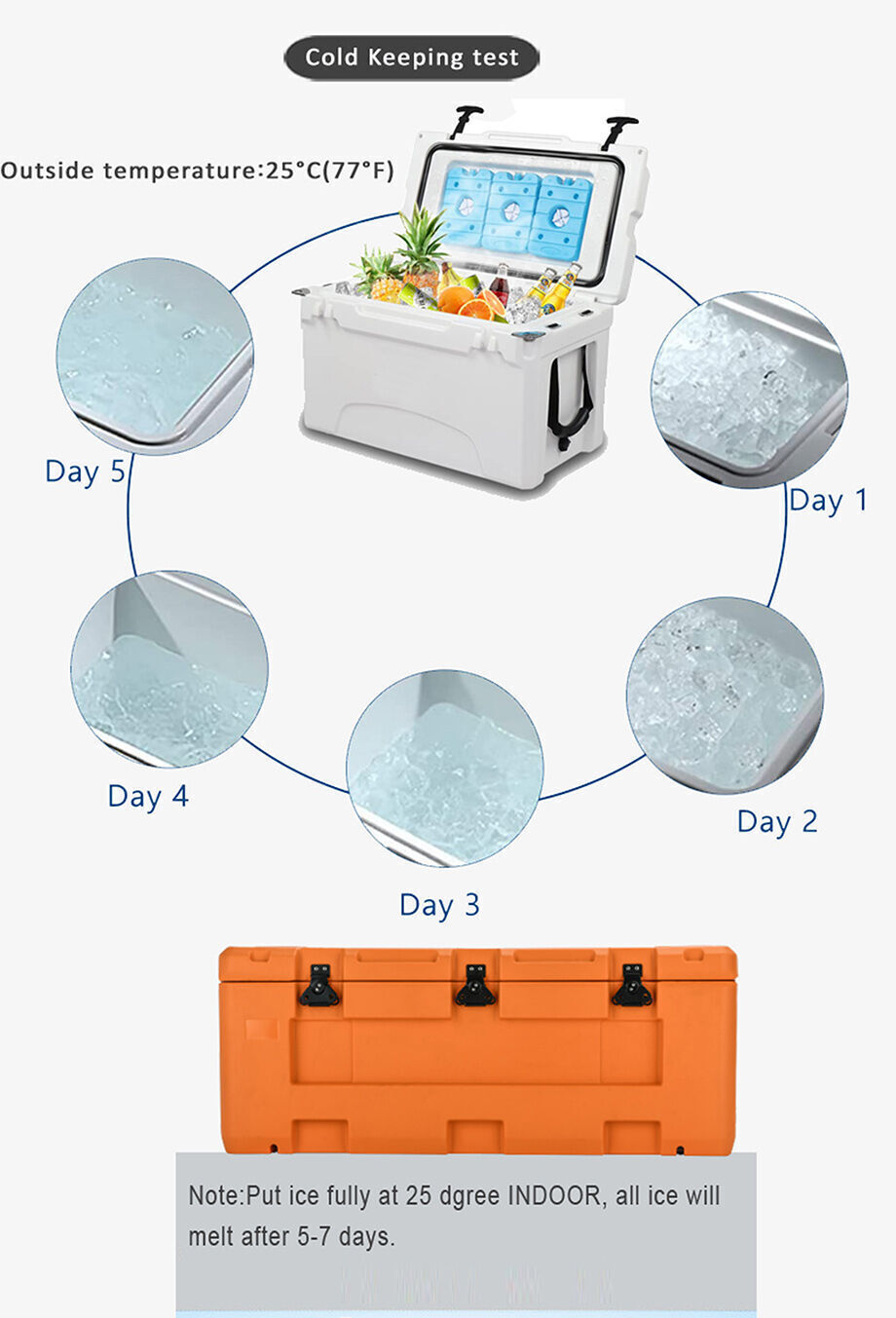 Cold Keeping test

Outside temperature:25°C(77°F)

Day 5

Day 1

Day 4

Day 2

Day 3

Note:Put ice fully at 25 dgree INDOOR, all ice will melt after 5-7 days.