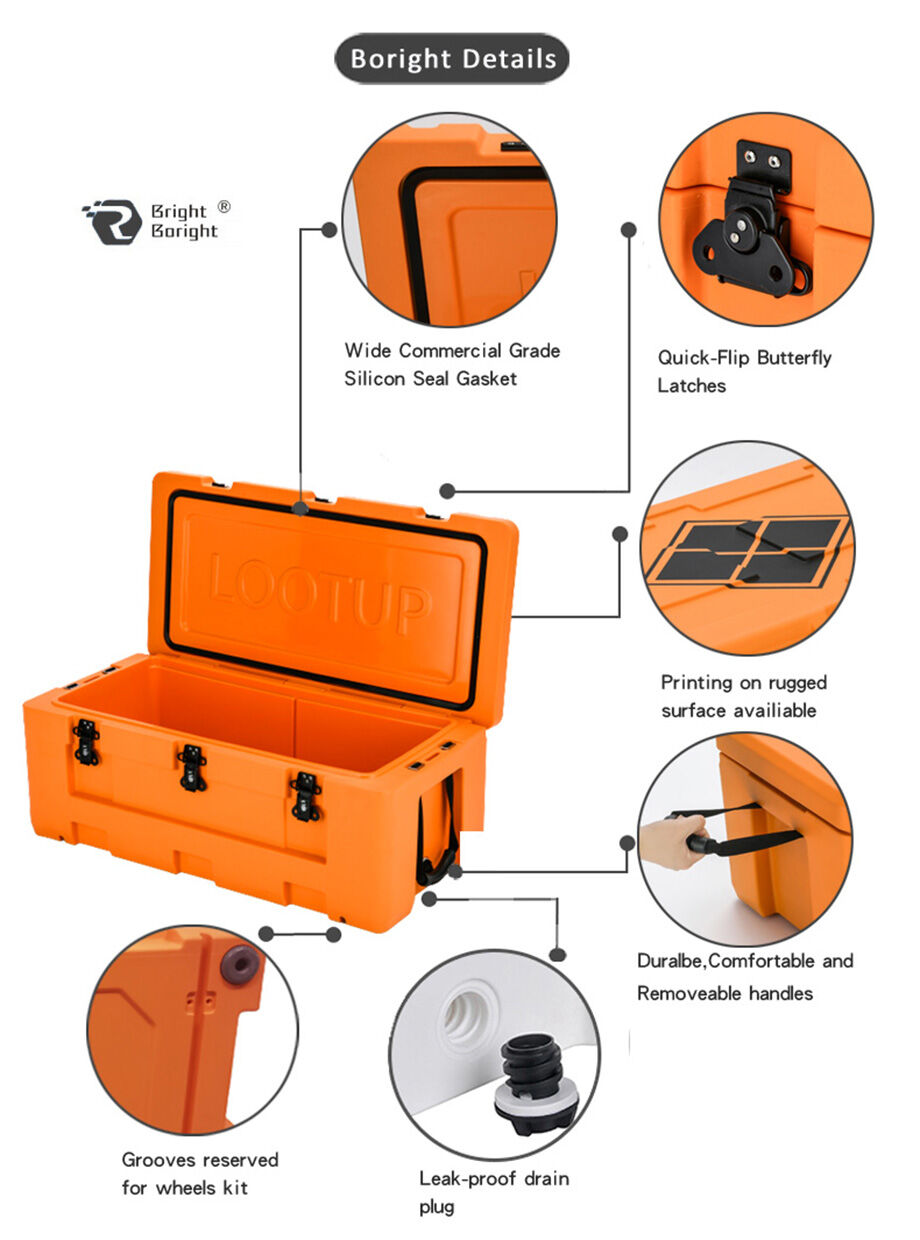 Boright Details

Bright ®
Boright

Wide Commercial Grade Silicon Seal Gasket

Quick-Flip Butterfly Latches

LOOTUP

Printing on rugged surface availiable

Duralbe,Comfortable and Removeable handles

Grooves reserved for wheels kit

Leak-proof drain plug