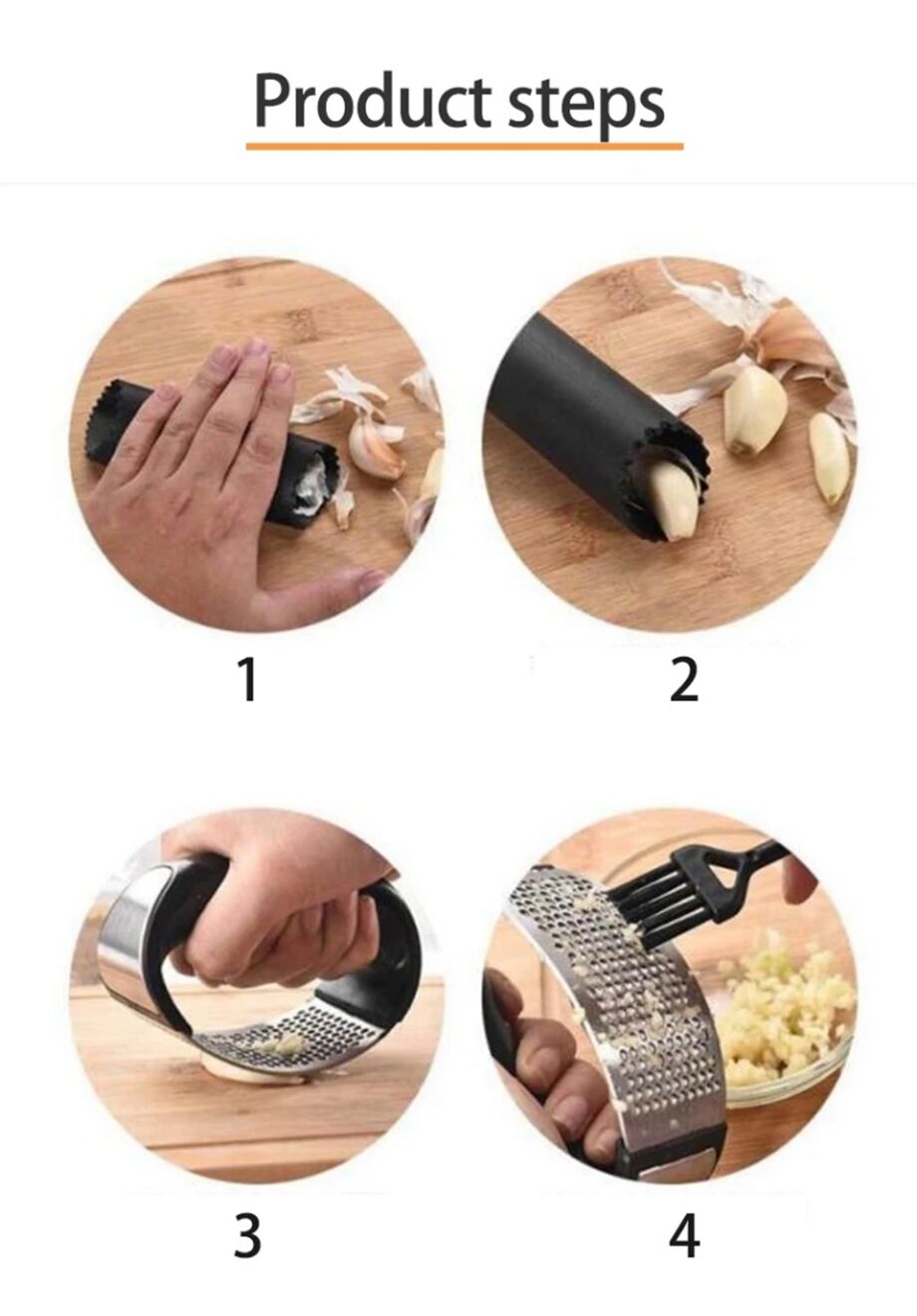 Product steps

1

2

3

4