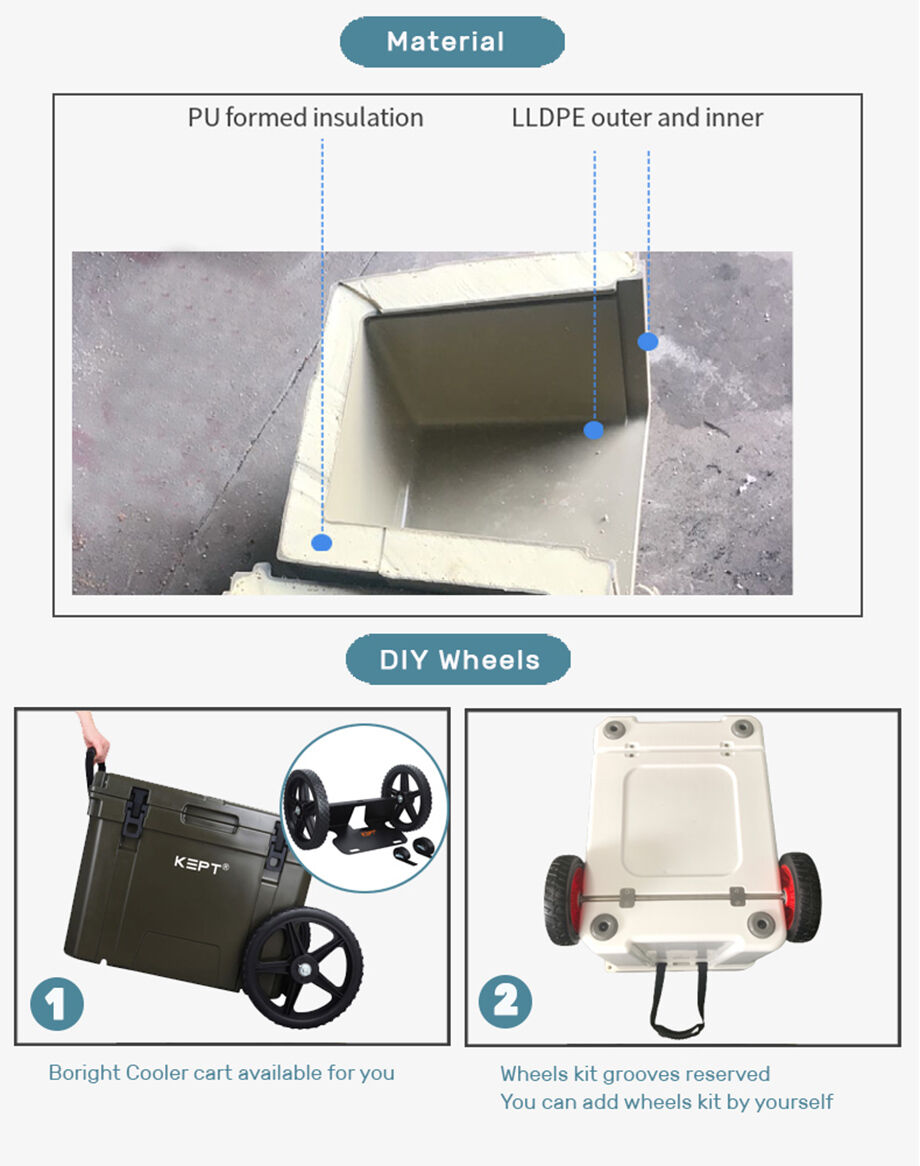 Material

PU formed insulation

LLDPE outer and inner

DIY Wheels

KEPT®

1

Boright Cooler cart available for you

2

Wheels kit grooves reserved
You can add wheels kit by yourself