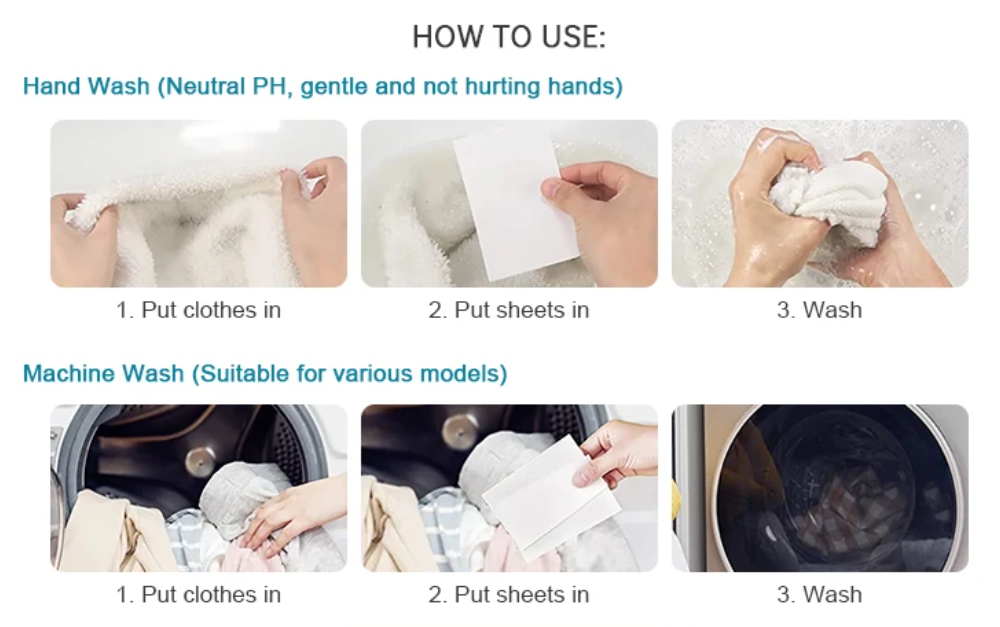 HOW TO USE:

Hand Wash (Neutral PH, gentle and not hurting hands)

1. Put clothes in

2. Put sheets in

3. Wash

Machine Wash (Suitable for various models)

1. Put clothes in

2. Put sheets in

3. Wash