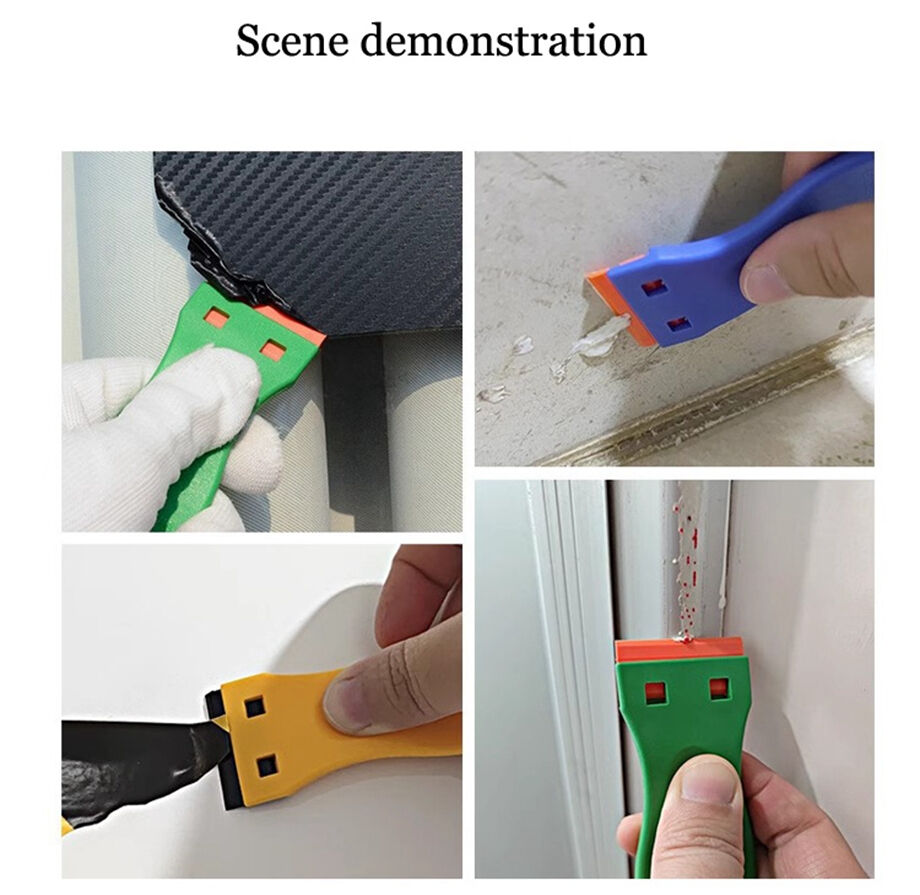 Scene demonstration