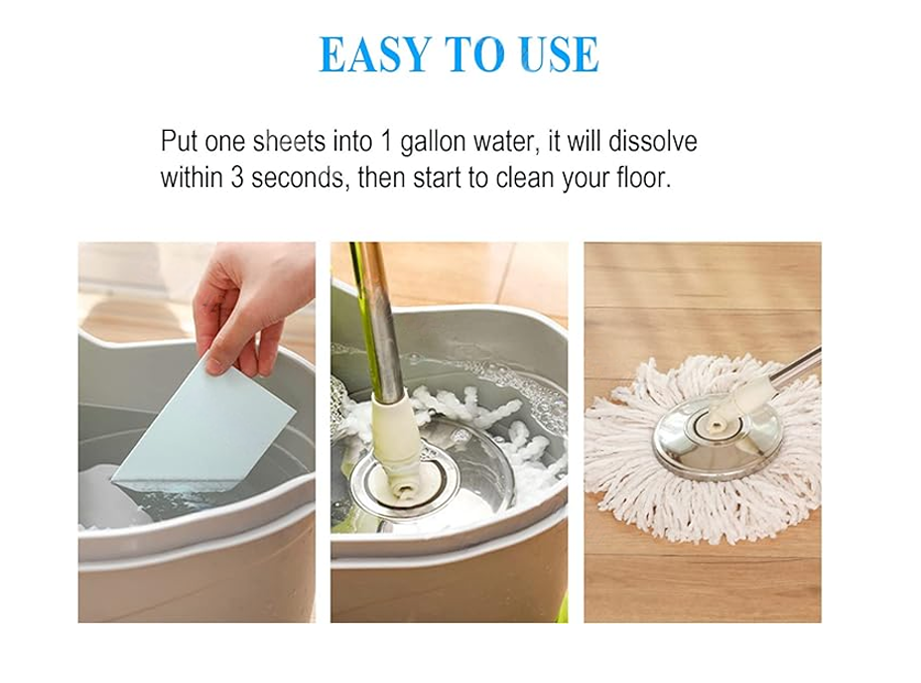 EASY TO USE

Put one sheets into 1 gallon water, it will dissolve within 3 seconds, then start to clean your floor.