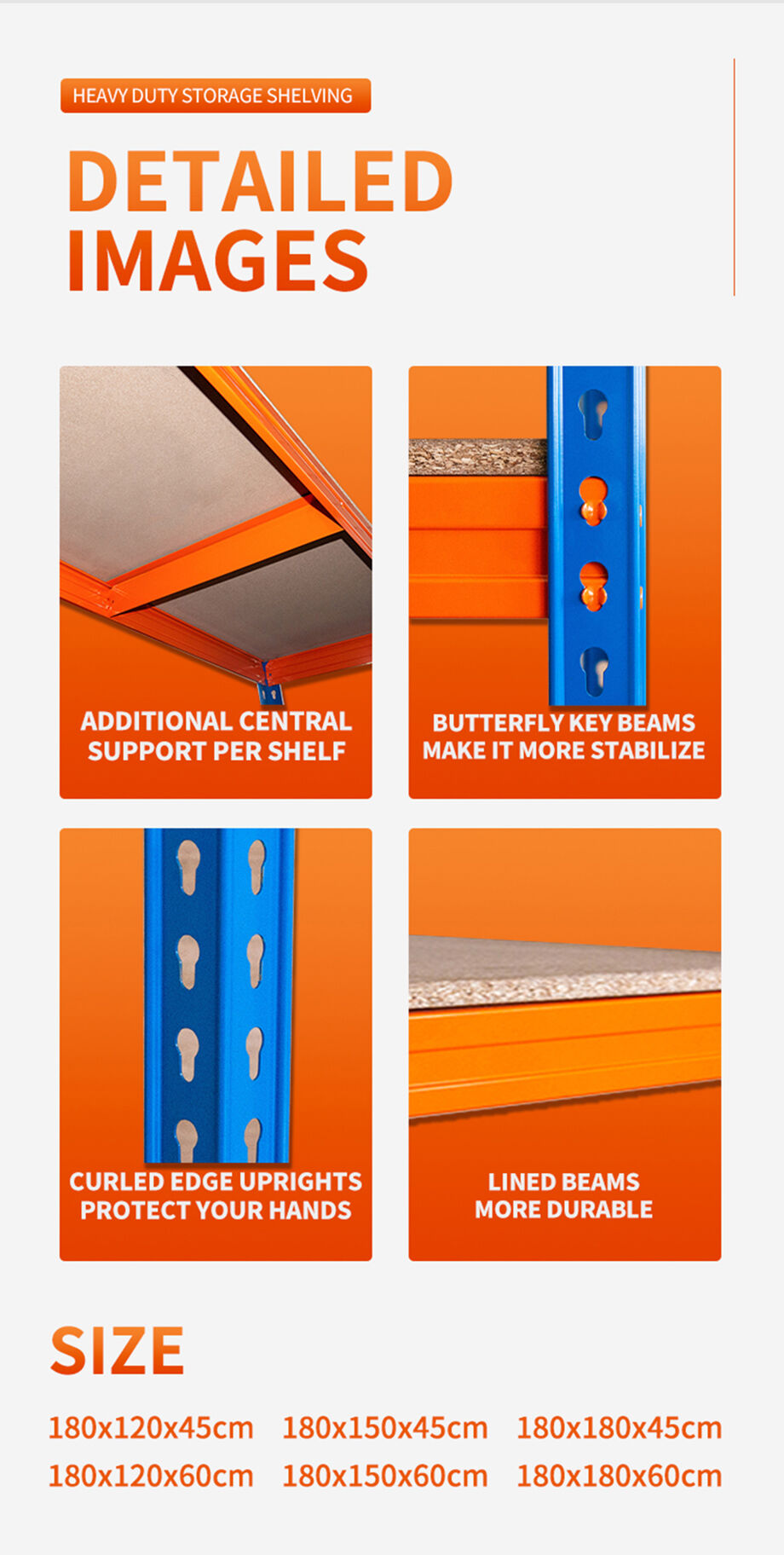 HEAVY DUTY STORAGE SHELVING

DETAILED IMAGES

ADDITIONAL CENTRAL SUPPORT PER SHELF

BUTTERFLY KEY BEAMS MAKE IT MORE STABILIZE

CURLED EDGE UPRIGHTS PROTECT YOUR HANDS

LINED BEAMS MORE DURABLE

SIZE

180x120x45cm 180x150x45cm 180x180x45cm
180x120x60cm 180x150x60cm 180x180x60cm