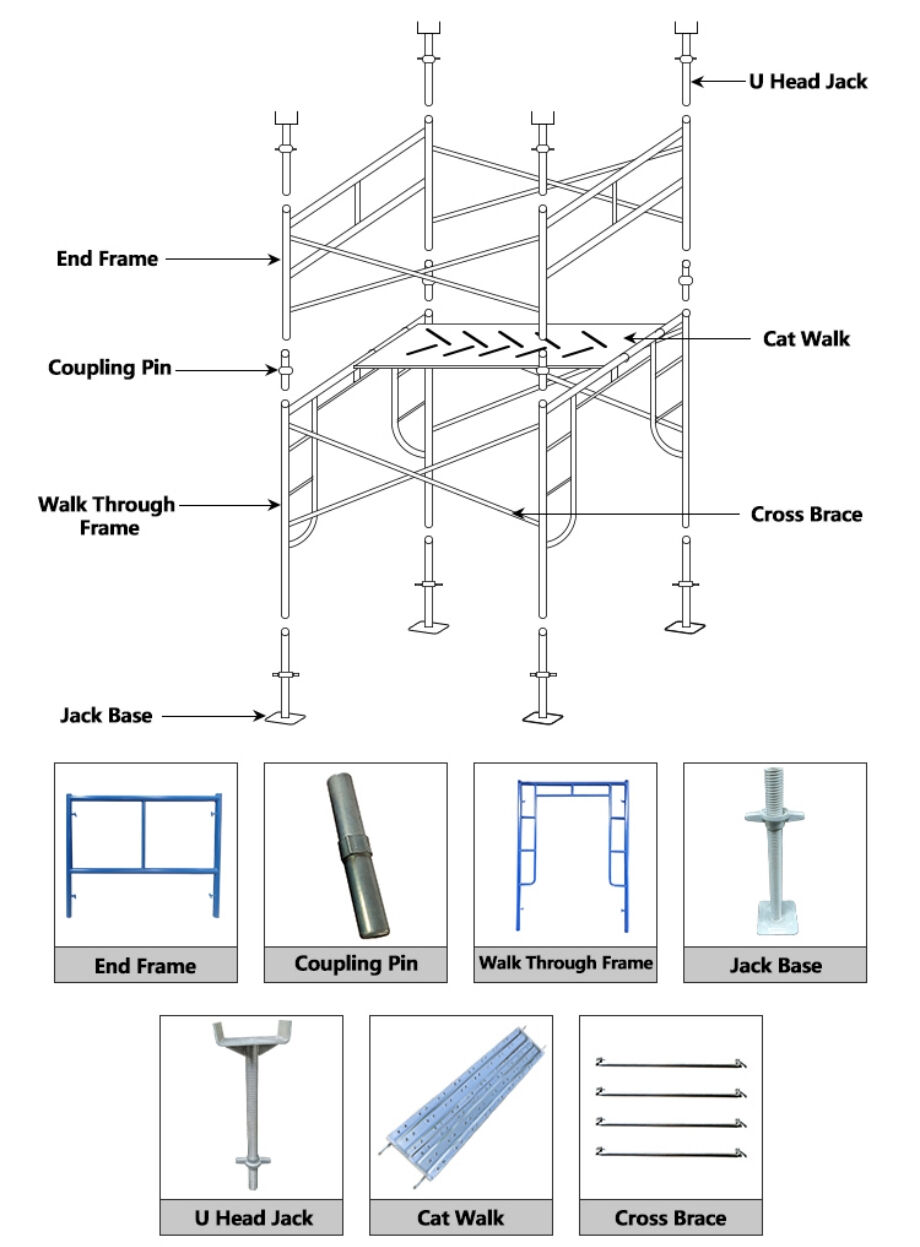 U Head Jack

End Frame

Cat Walk

Coupling Pin

Walk Through Frame

Cross Brace

Jack Base

End Frame

Coupling Pin

Walk Through Frame

Jack Base

U Head Jack

Cat Walk

Cross Brace