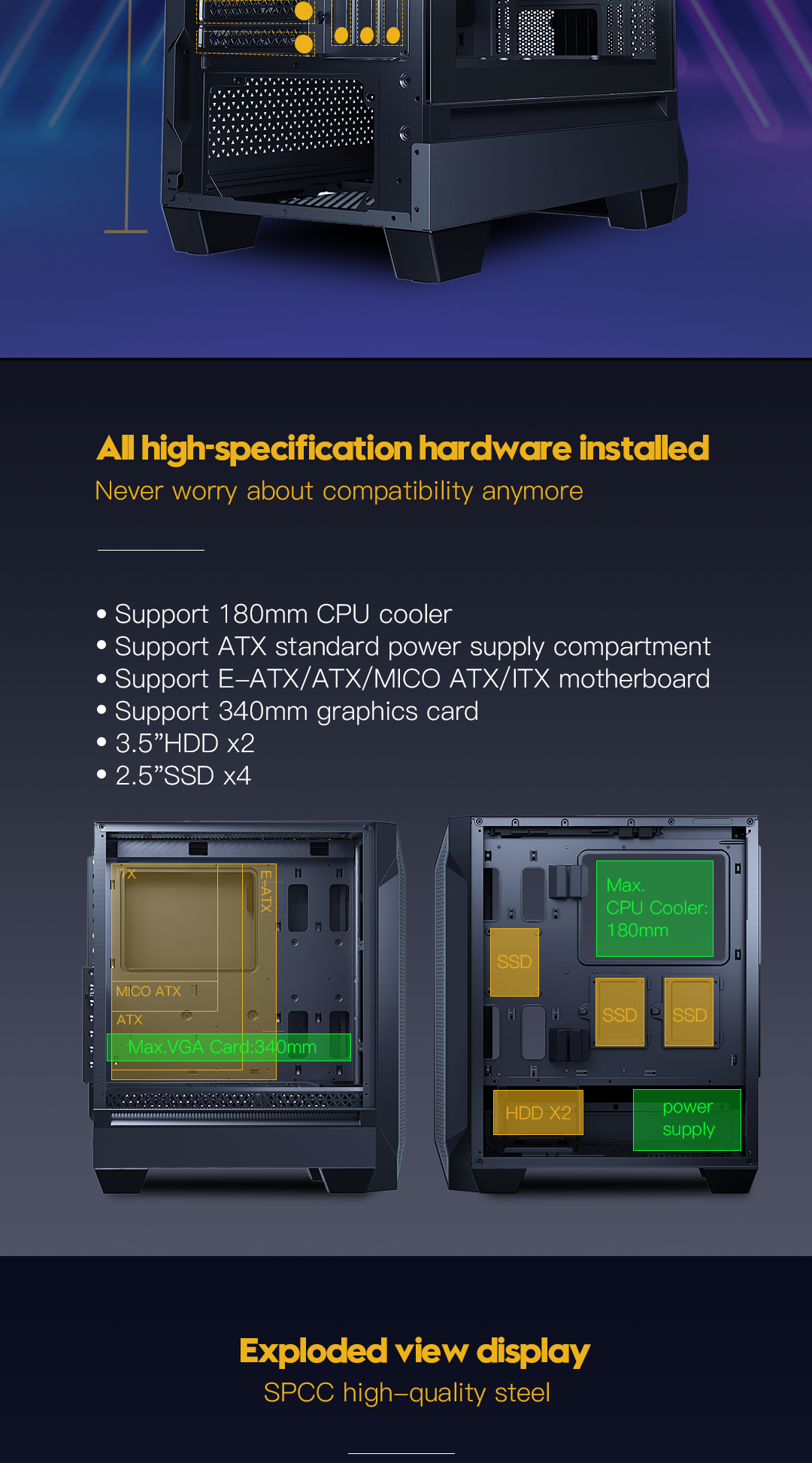 All high-specification hardware installed
Never worry about compatibility anymore

• Support 180mm CPU cooler
• Support ATX standard power supply compartment
• Support E–ATX/ATX/MICO ATX/ITX motherboard
• Support 340mm graphics card
• 3.5”HDD x2
• 2.5”SSD x4

ITX
E-ATX
MICO ATX
ATX
Max.VGA Card:340mm

Max. CPU Cooler: 180mm
SSD
SSD
SSD
HDD X2
power supply

Exploded view display
SPCC high–quality steel