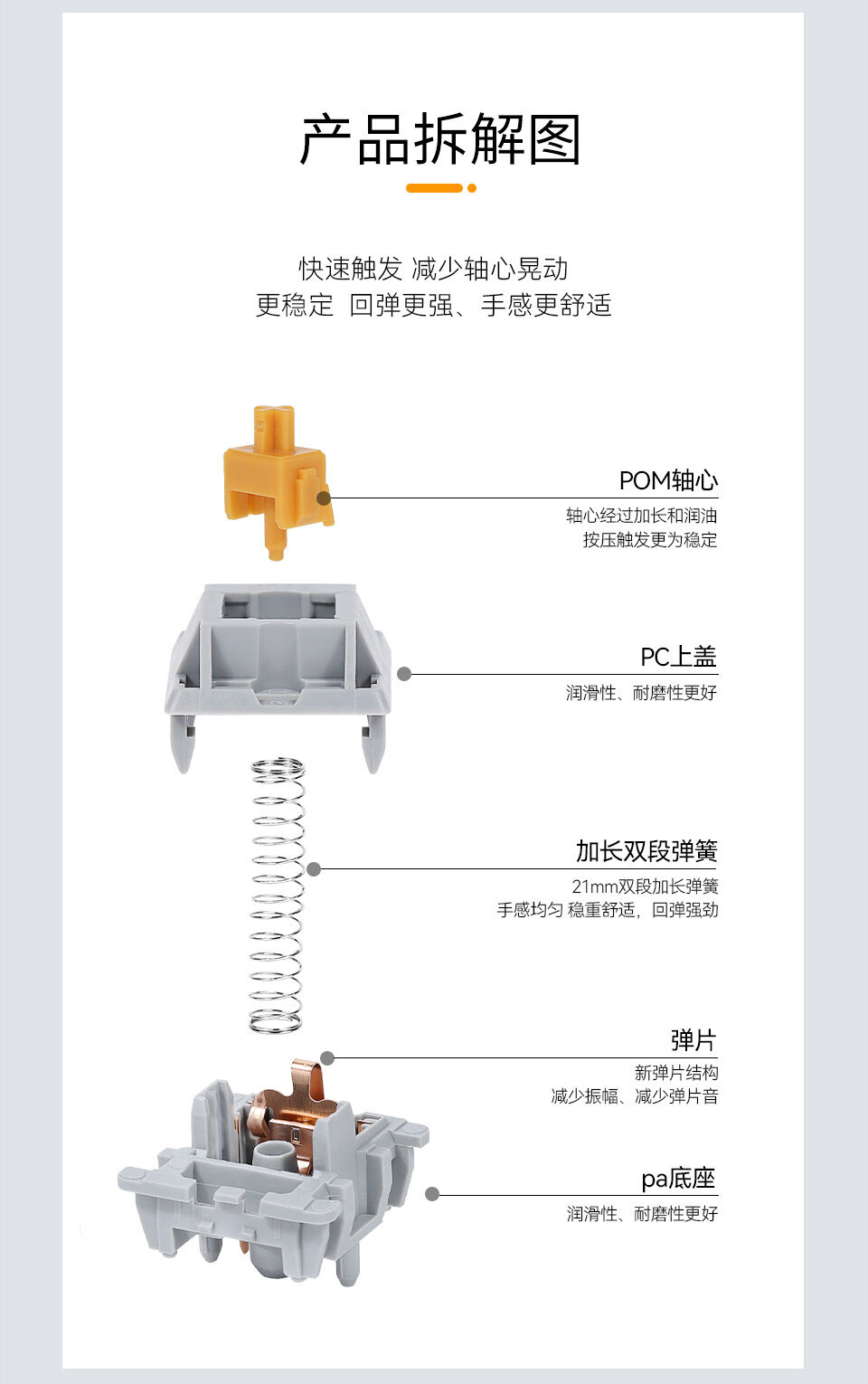 产品拆解图

快速触发 减少轴心晃动
更稳定 回弹更强、手感更舒适

POM轴心
轴心经过加长和润油
按压触发更为稳定

PC上盖
润滑性、耐磨性更好

加长双段弹簧
21mm双段加长弹簧
手感均匀 稳重舒适，回弹强劲

弹片
新弹片结构
减少振幅、减少弹片音

pa底座
润滑性、耐磨性更好