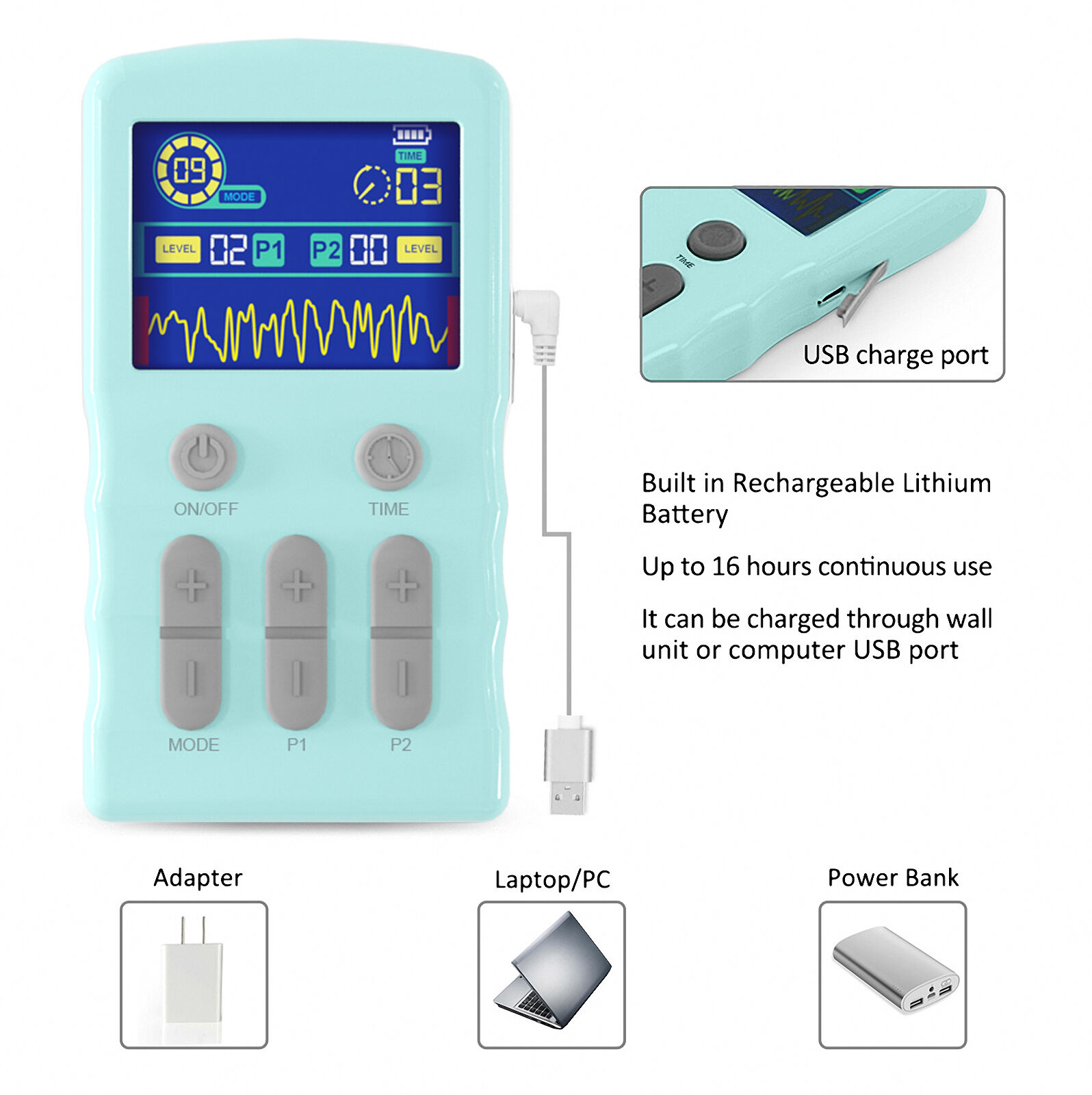 09
MODE
TIME
03
LEVEL 02 P1 P2 00 LEVEL

ON/OFF
TIME

MODE
P1
P2

TIME

USB charge port

Built in Rechargeable Lithium Battery

Up to 16 hours continuous use

It can be charged through wall unit or computer USB port

Adapter

Laptop/PC

Power Bank