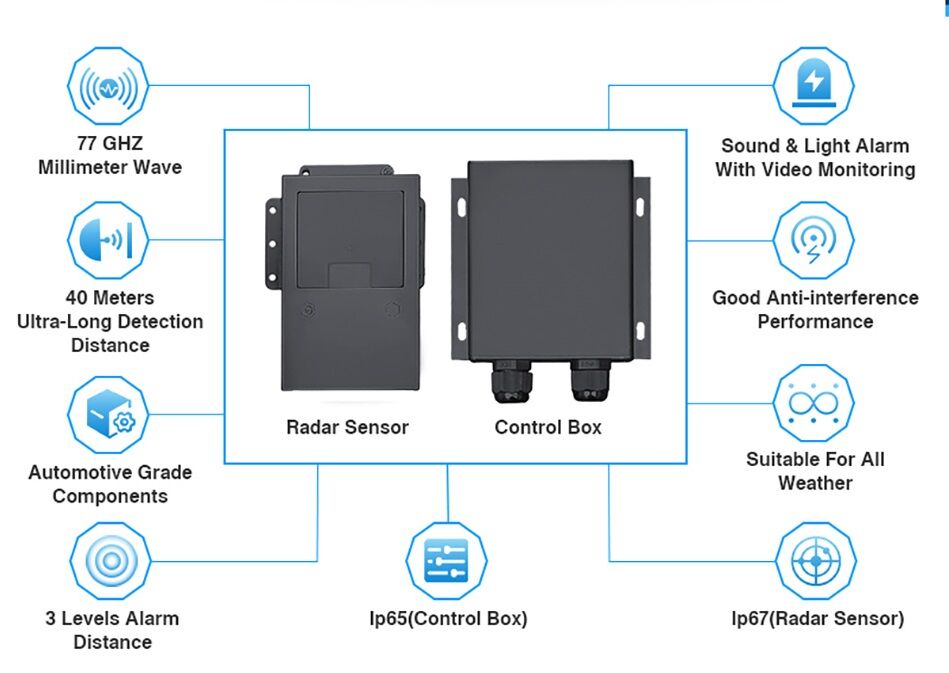 77 GHZ
Millimeter Wave

40 Meters
Ultra-Long Detection
Distance

Automotive Grade
Components

3 Levels Alarm
Distance

Radar Sensor

Control Box

Ip65(Control Box)

Sound & Light Alarm
With Video Monitoring

Good Anti-interference
Performance

Suitable For All
Weather

Ip67(Radar Sensor)