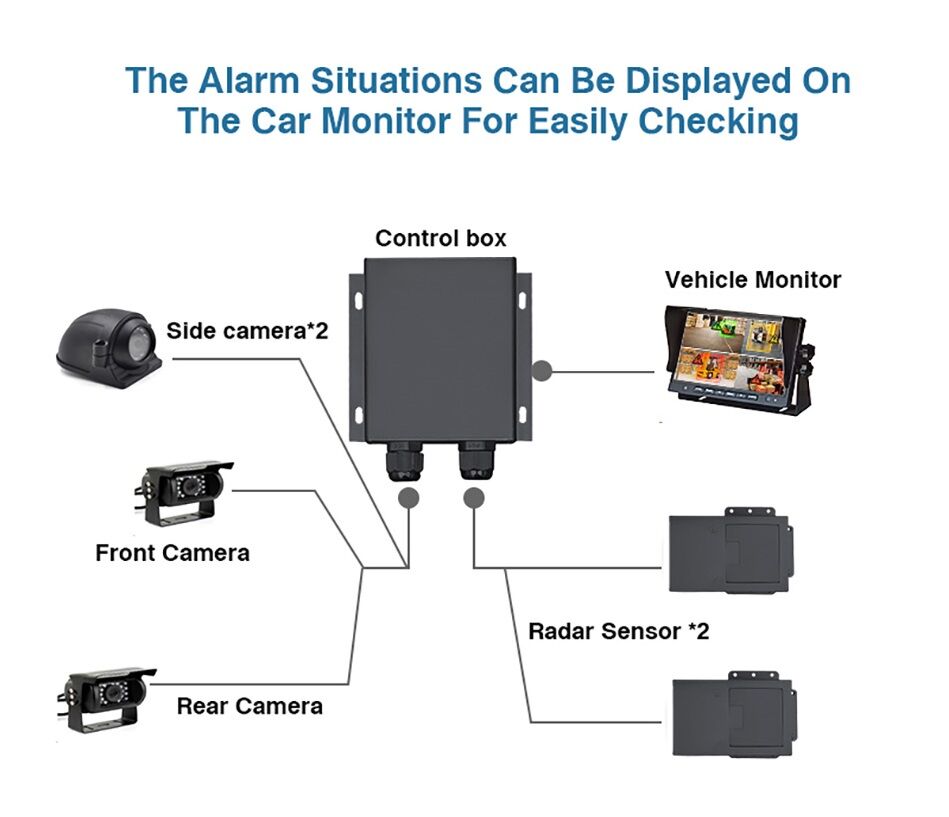 The Alarm Situations Can Be Displayed On The Car Monitor For Easily Checking

Control box

Vehicle Monitor

Side camera*2

Front Camera

Radar Sensor *2

Rear Camera