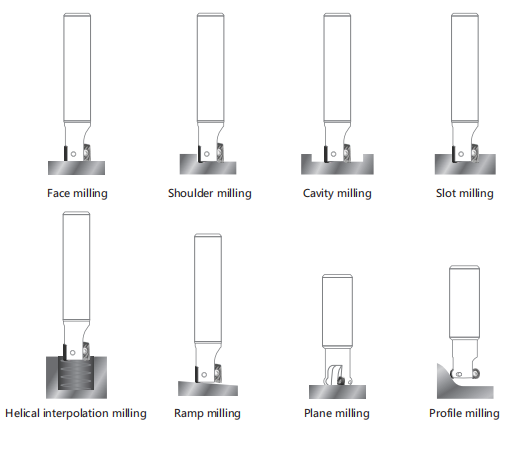 Face milling

Shoulder milling

Cavity milling

Slot milling

Helical interpolation milling

Ramp milling

Plane milling

Profile milling