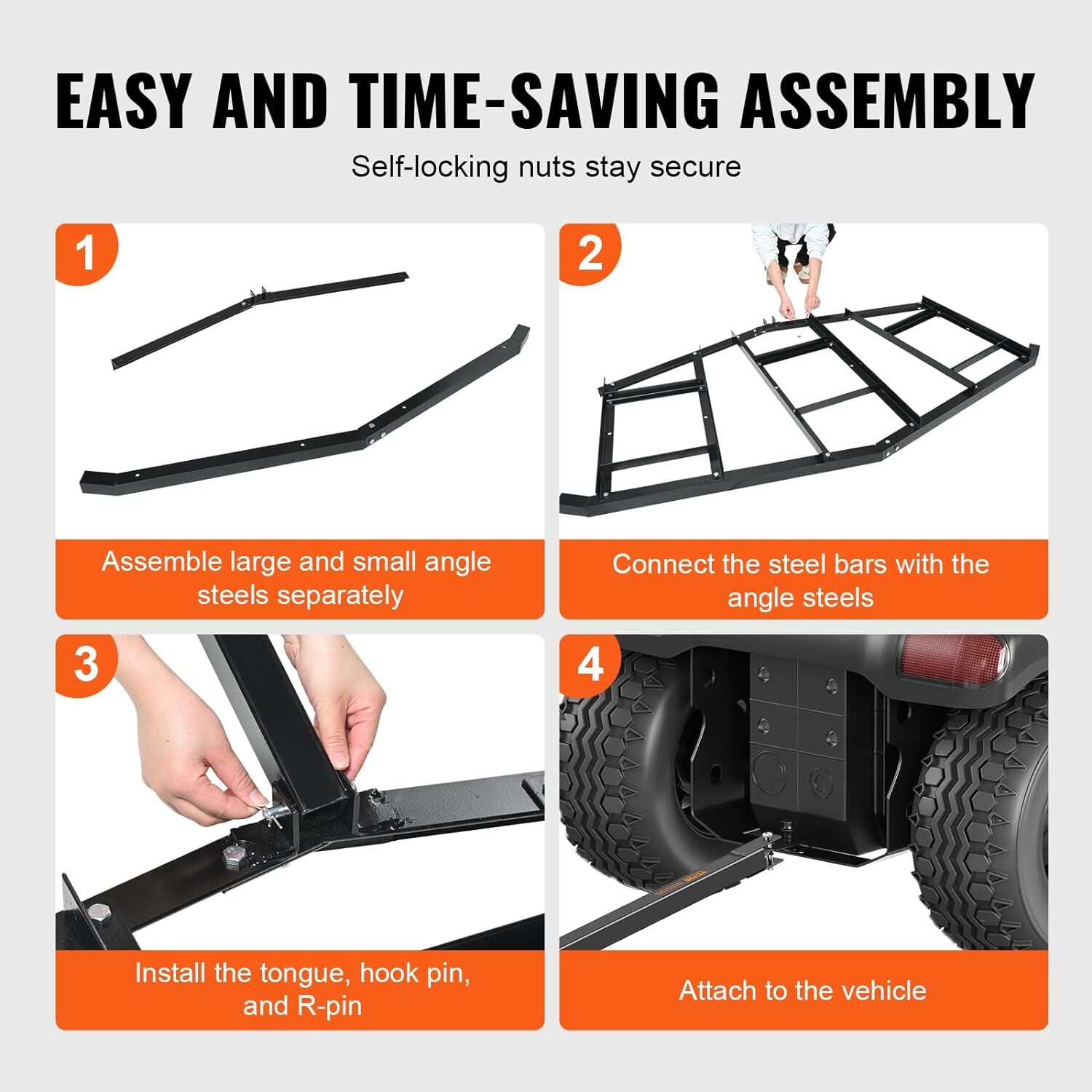 EASY AND TIME-SAVING ASSEMBLY

Self-locking nuts stay secure

1

Assemble large and small angle steels separately

2

Connect the steel bars with the angle steels

3

Install the tongue, hook pin, and R-pin

4

Attach to the vehicle