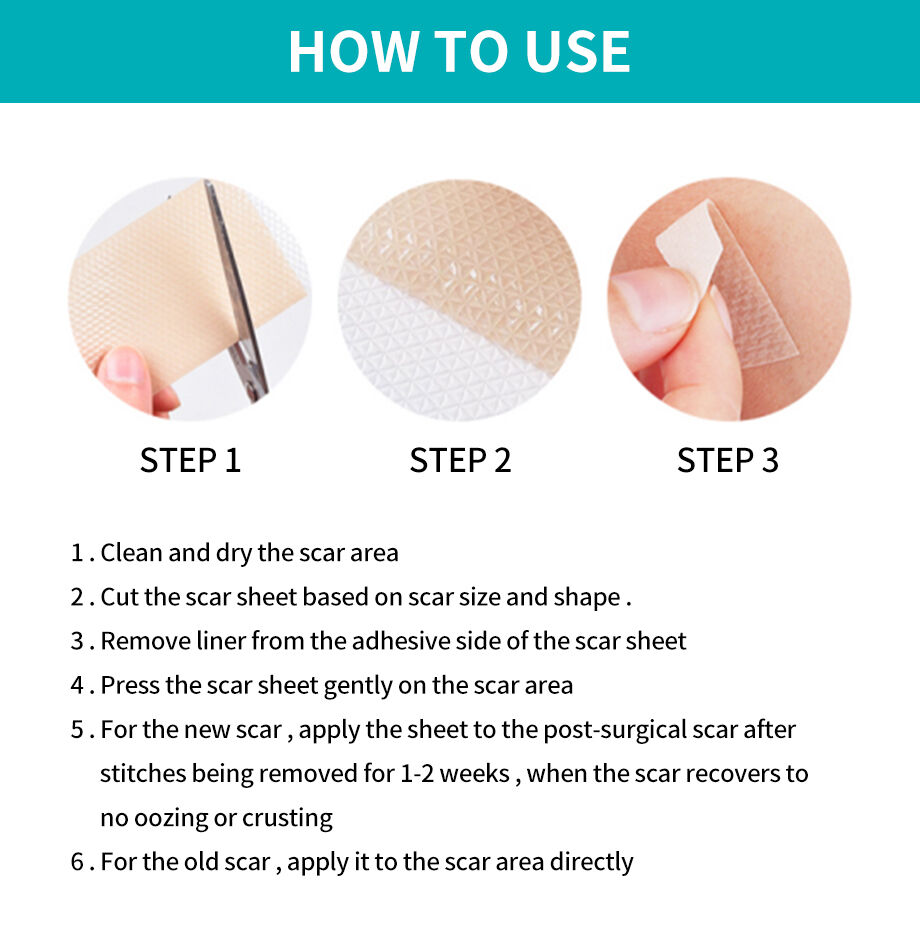 HOW TO USE

STEP 1

STEP 2

STEP 3

1 . Clean and dry the scar area

2 . Cut the scar sheet based on scar size and shape .

3 . Remove liner from the adhesive side of the scar sheet

4 . Press the scar sheet gently on the scar area

5 . For the new scar , apply the sheet to the post-surgical scar after stitches being removed for 1-2 weeks , when the scar recovers to no oozing or crusting

6 . For the old scar , apply it to the scar area directly