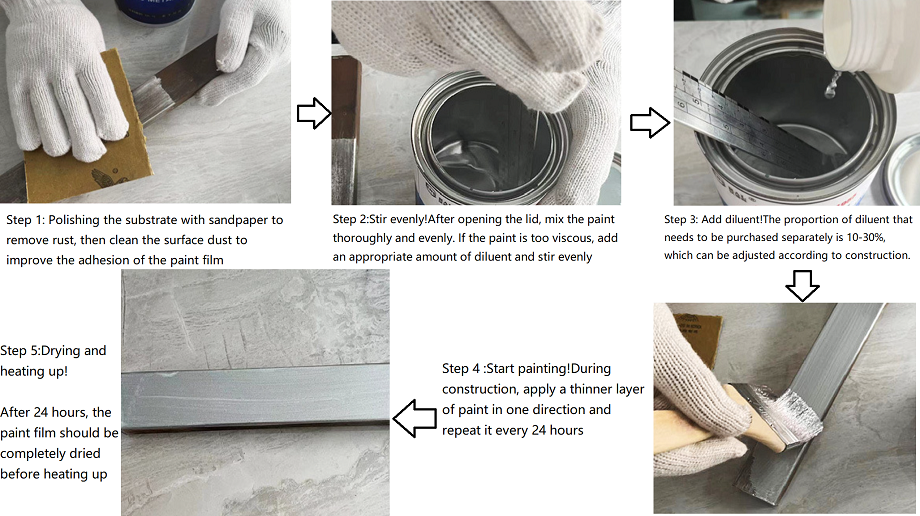 Step 1: Polishing the substrate with sandpaper to remove rust, then clean the surface dust to improve the adhesion of the paint film

Step 2:Stir evenly!After opening the lid, mix the paint thoroughly and evenly. If the paint is too viscous, add an appropriate amount of diluent and stir evenly

Step 3: Add diluent!The proportion of diluent that needs to be purchased separately is 10-30%, which can be adjusted according to construction.

Step 4 :Start painting!During construction, apply a thinner layer of paint in one direction and repeat it every 24 hours

Step 5:Drying and heating up!

After 24 hours, the paint film should be completely dried before heating up