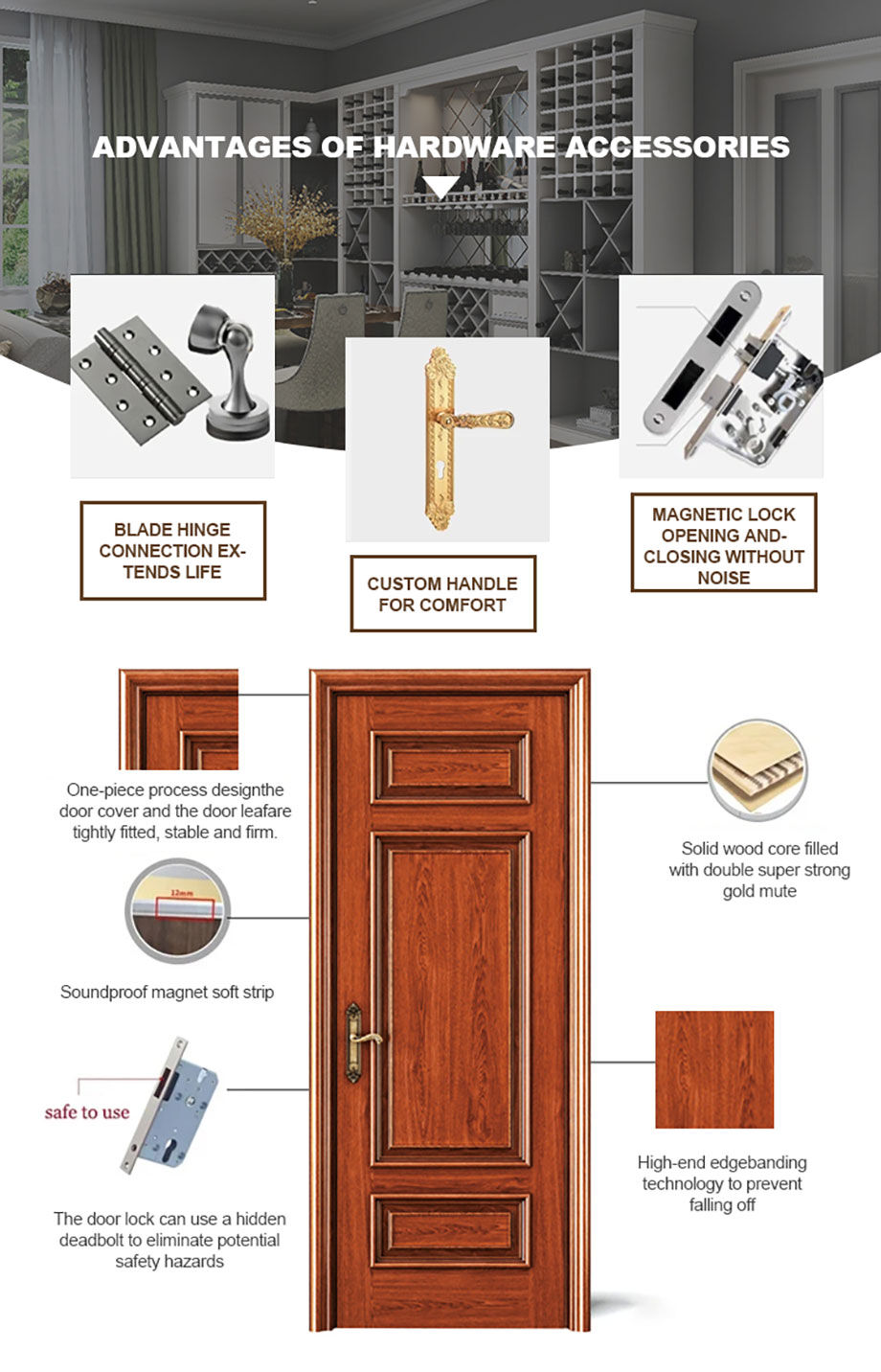 ADVANTAGES OF HARDWARE ACCESSORIES

BLADE HINGE CONNECTION EXTENDS LIFE

CUSTOM HANDLE FOR COMFORT

MAGNETIC LOCK OPENING AND-CLOSING WITHOUT NOISE

One-piece process designthe door cover and the door leafare tightly fitted, stable and firm.

12mm

Soundproof magnet soft strip

safe to use

The door lock can use a hidden deadbolt to eliminate potential safety hazards

Solid wood core filled with double super strong gold mute

High-end edgebanding technology to prevent falling off