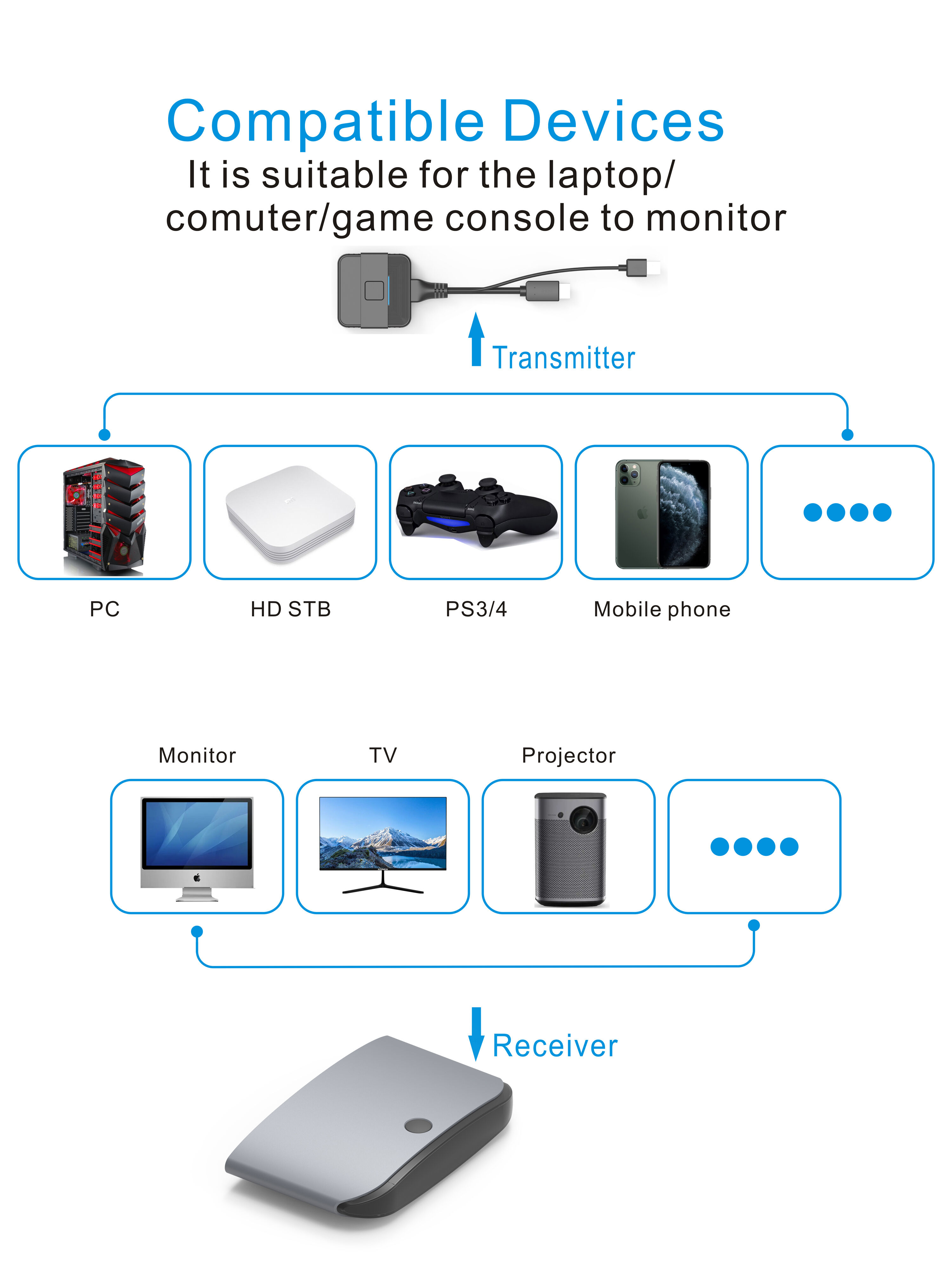 Compatible Devices
It is suitable for the laptop/ comuter/game console to monitor

Transmitter

PC

HD STB

PS3/4

Mobile phone

Monitor

TV

Projector

Receiver