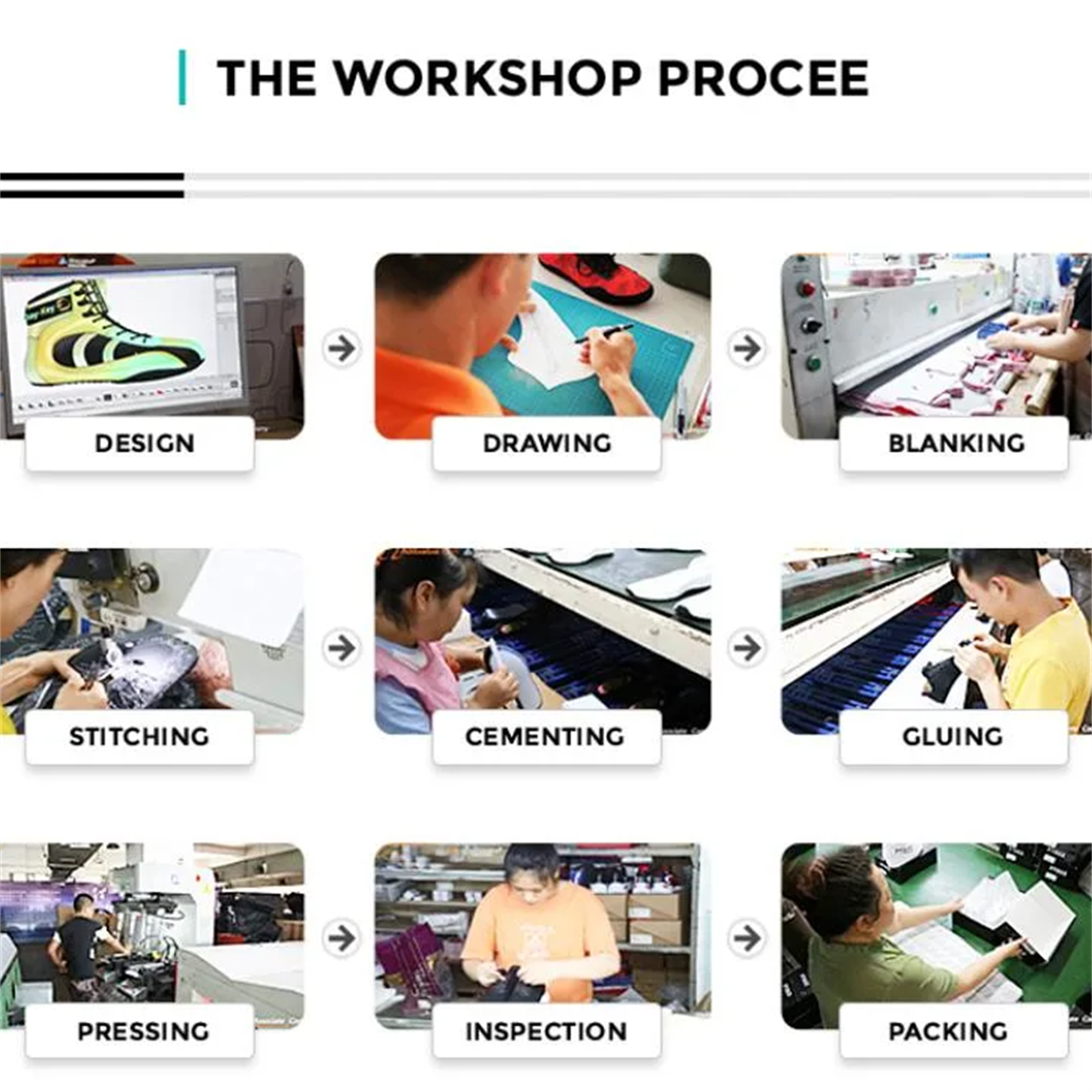 THE WORKSHOP PROCEE

DESIGN

DRAWING

BLANKING

STITCHING

CEMENTING

GLUING

PRESSING

INSPECTION

PACKING