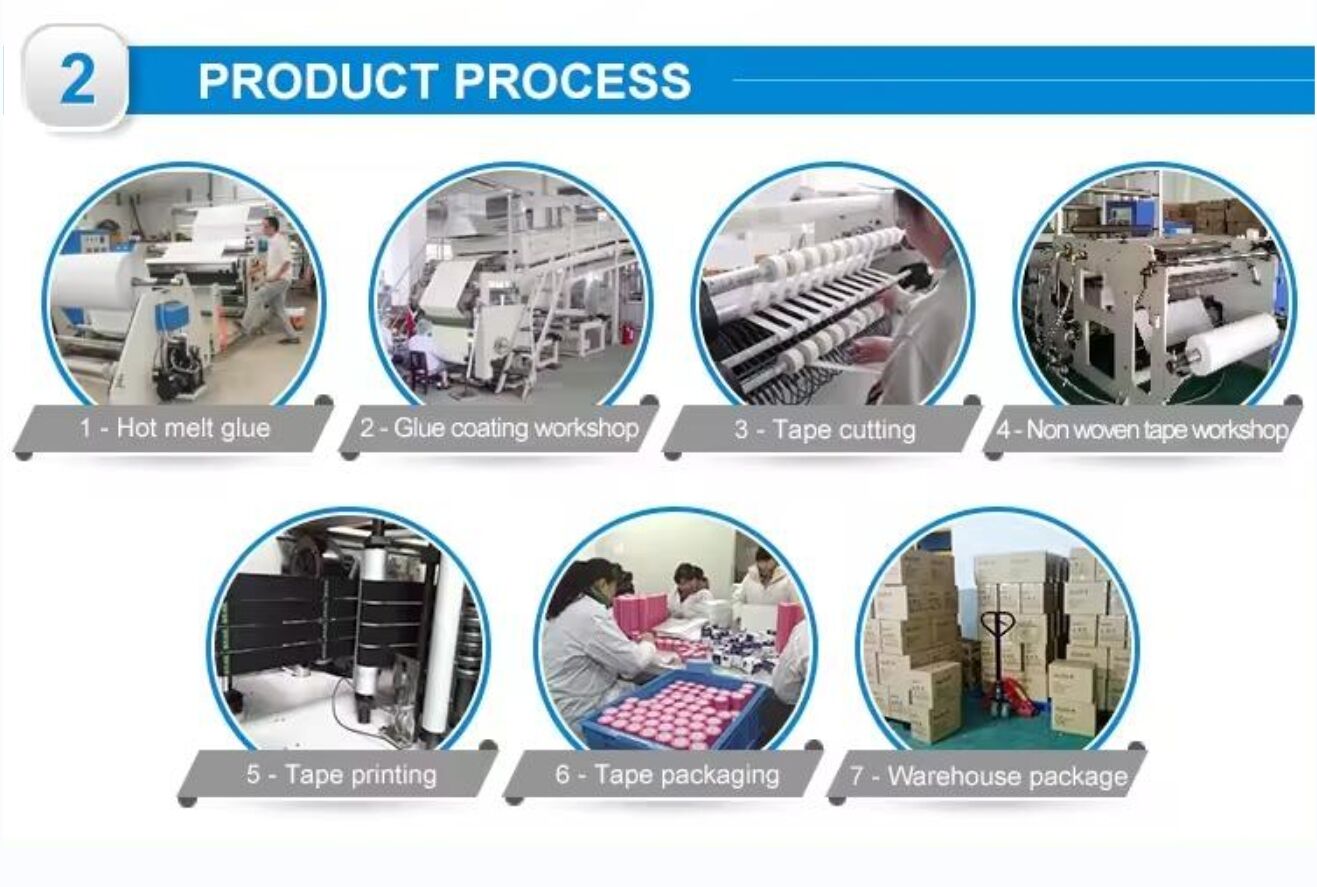 2 PRODUCT PROCESS

1 - Hot melt glue

2 - Glue coating workshop

3 - Tape cutting

4 - Non woven tape workshop

5 - Tape printing

6 - Tape packaging

7 - Warehouse package