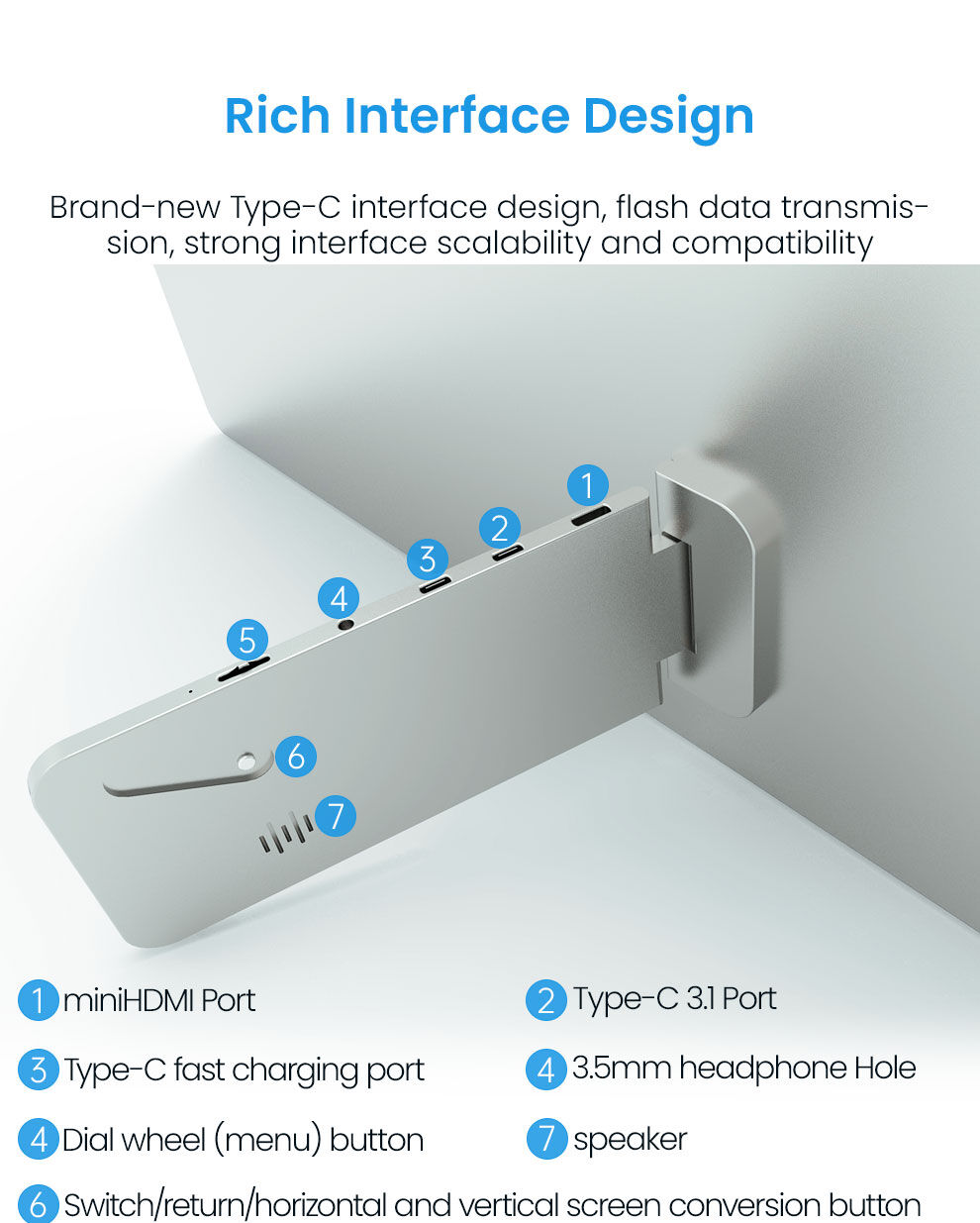 Rich Interface Design

Brand-new Type-C interface design, flash data transmission, strong interface scalability and compatibility

1
2
3
4
5
6
7

1 miniHDMI Port

2 Type-C 3.1 Port

3 Type-C fast charging port

4 3.5mm headphone Hole

4 Dial wheel (menu) button

7 speaker

6 Switch/return/horizontal and vertical screen conversion button