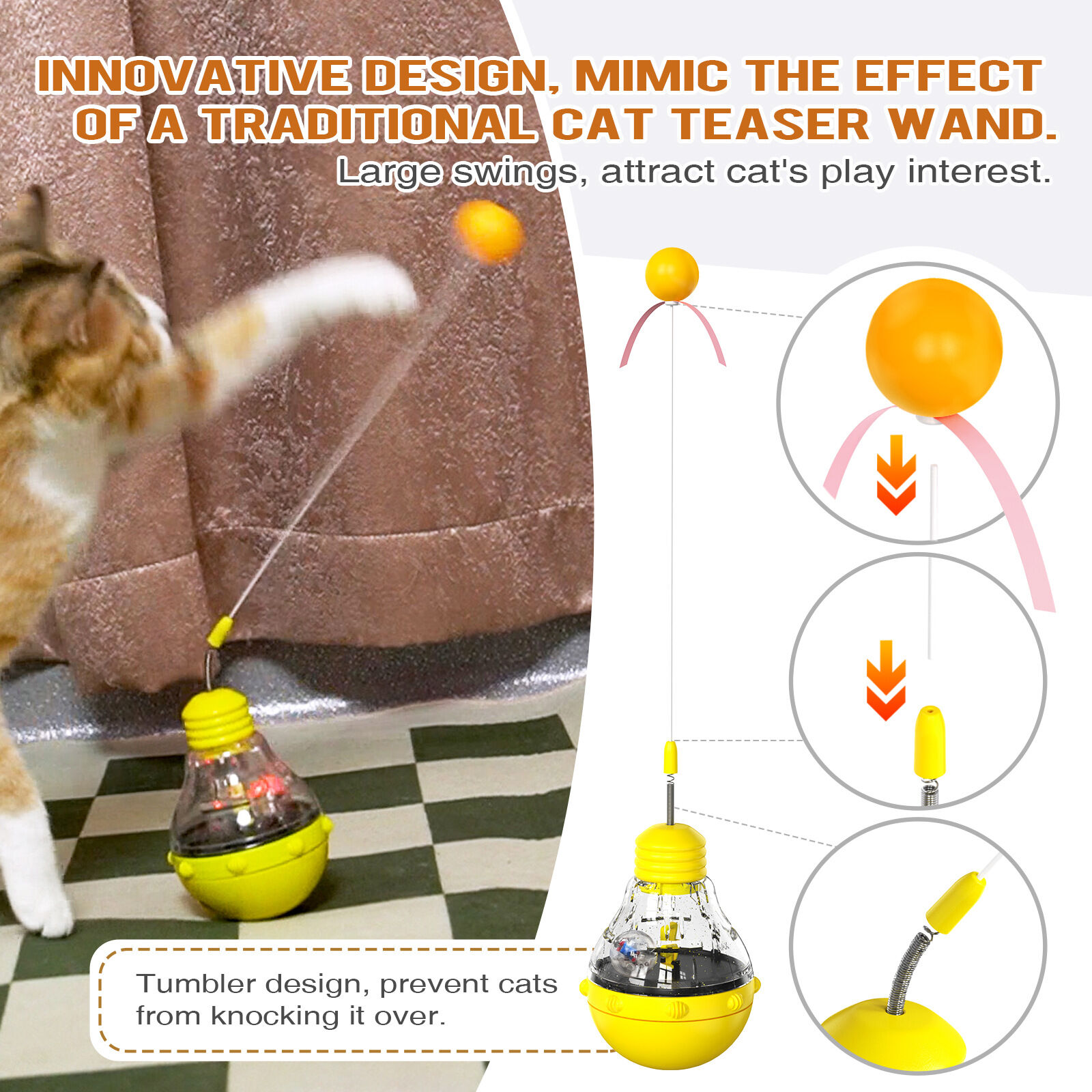 INNOVATIVE DESIGN, MIMIC THE EFFECT OF A TRADITIONAL CAT TEASER WAND.

Large swings, attract cat's play interest.

Tumbler design, prevent cats from knocking it over.