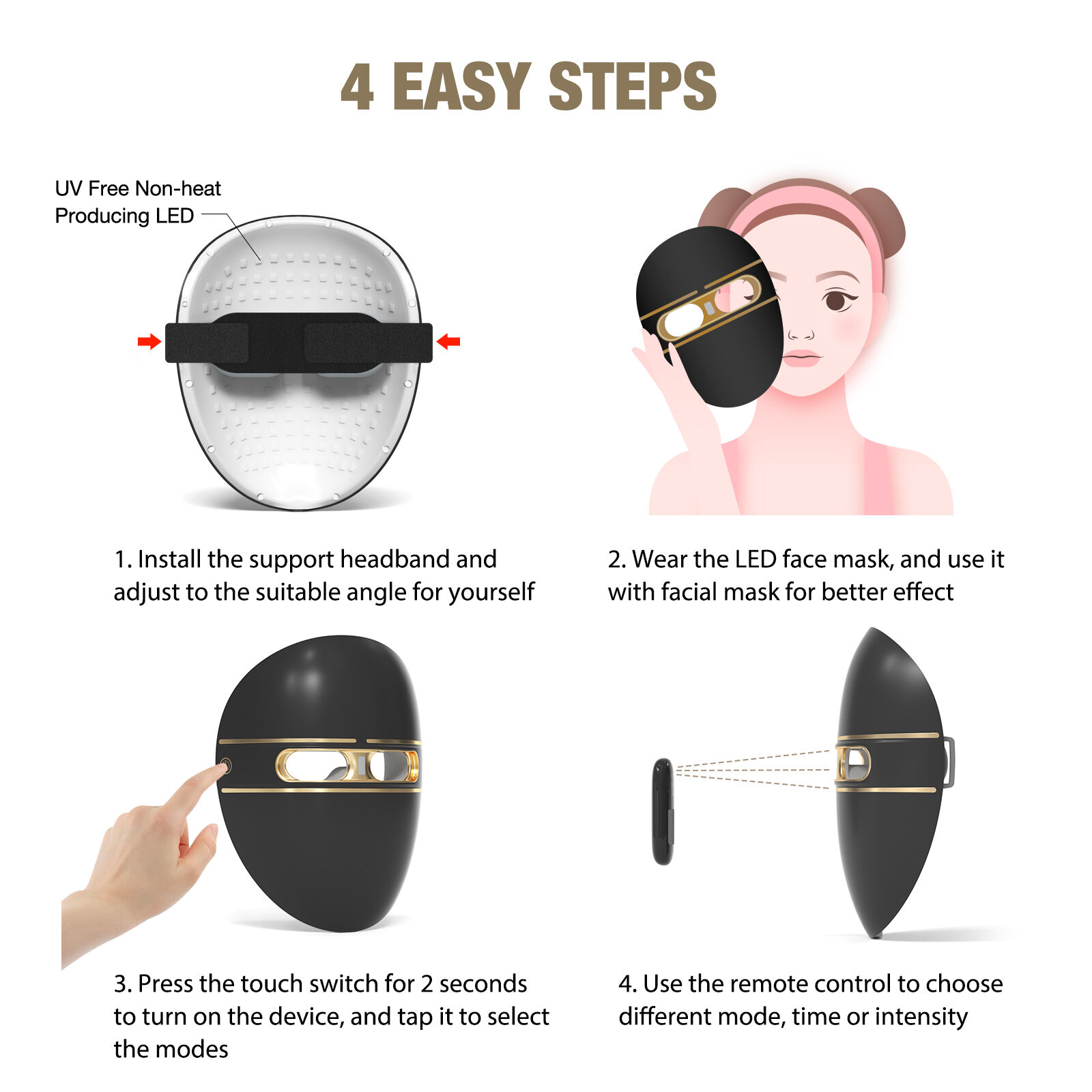 4 EASY STEPS

UV Free Non-heat Producing LED

1. Install the support headband and adjust to the suitable angle for yourself

2. Wear the LED face mask, and use it with facial mask for better effect

3. Press the touch switch for 2 seconds to turn on the device, and tap it to select the modes

4. Use the remote control to choose different mode, time or intensity