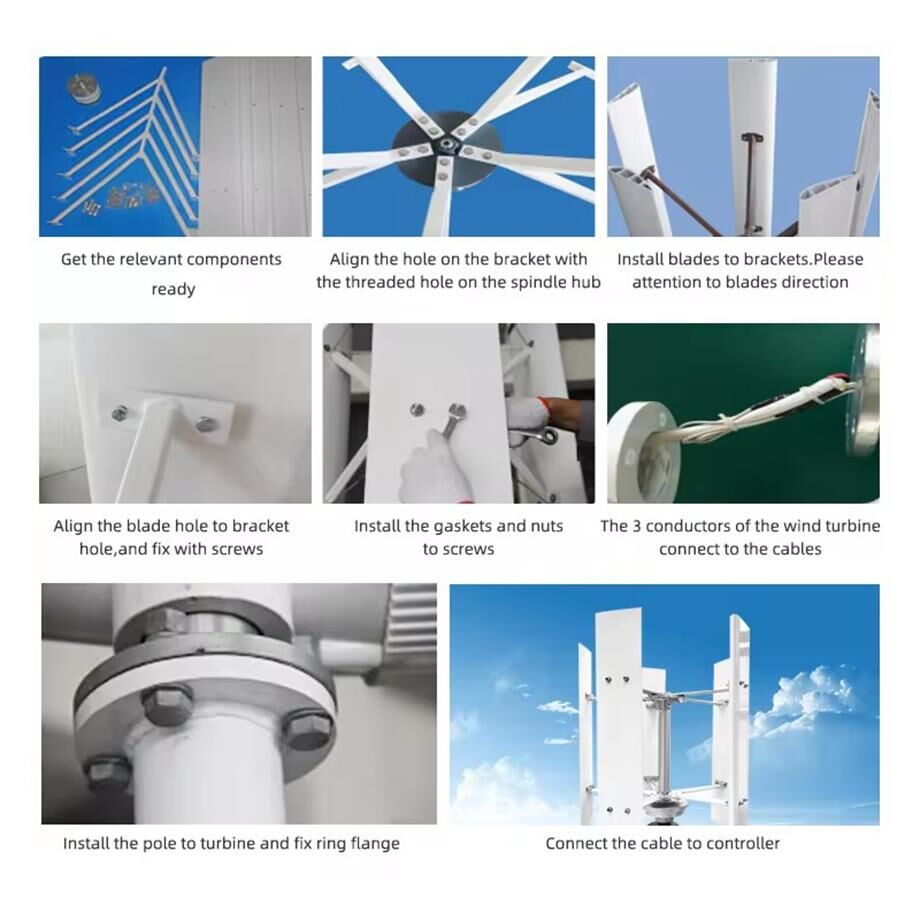 Get the relevant components ready

Align the hole on the bracket with the threaded hole on the spindle hub

Install blades to brackets.Please attention to blades direction

Align the blade hole to bracket hole,and fix with screws

Install the gaskets and nuts to screws

The 3 conductors of the wind turbine connect to the cables

Install the pole to turbine and fix ring flange

Connect the cable to controller