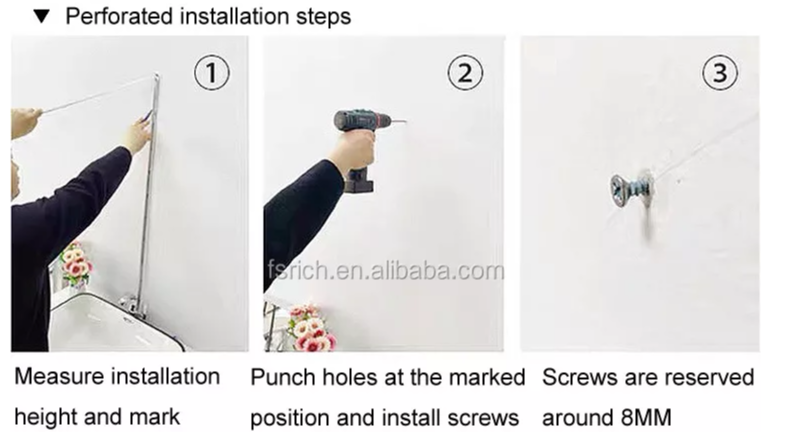 ▼ Perforated installation steps

①

②

③

fsrich.en.alibaba.com

Measure installation height and mark

Punch holes at the marked position and install screws

Screws are reserved around 8MM