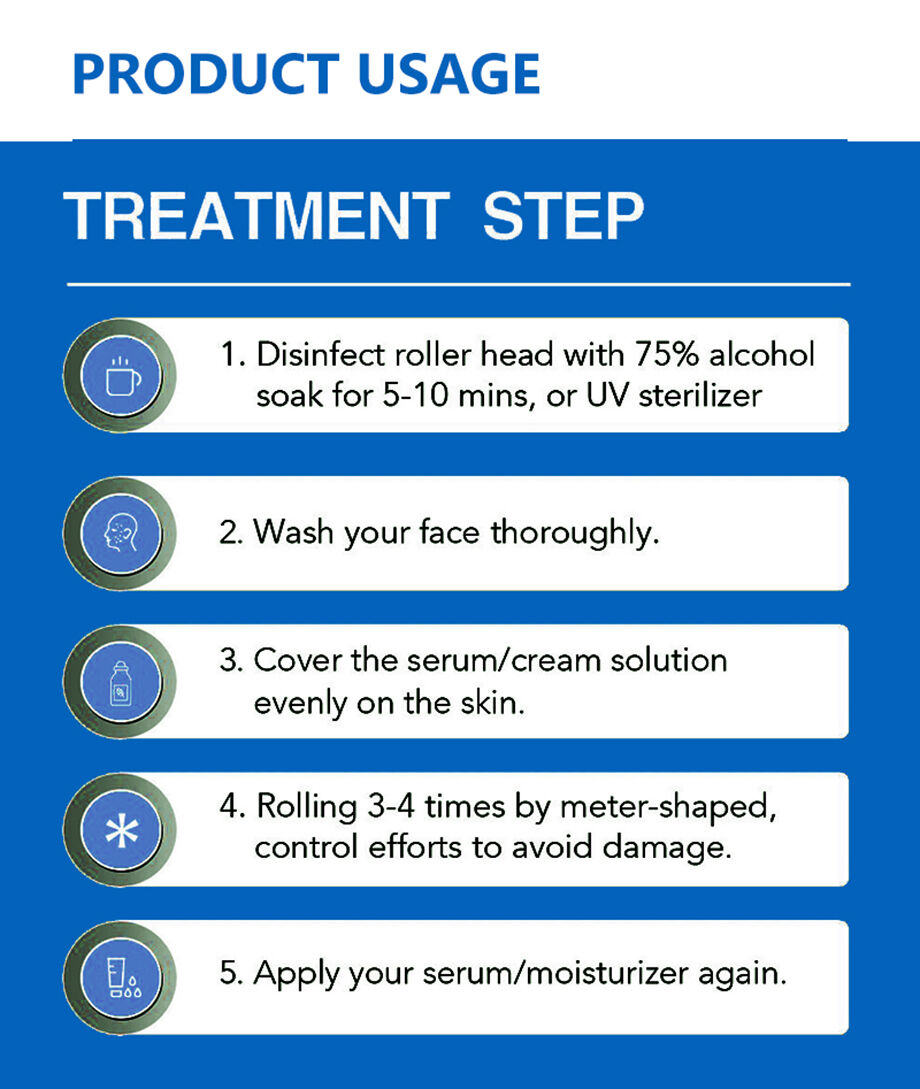 PRODUCT USAGE

TREATMENT STEP

1. Disinfect roller head with 75% alcohol soak for 5-10 mins, or UV sterilizer

2. Wash your face thoroughly.

3. Cover the serum/cream solution evenly on the skin.

4. Rolling 3-4 times by meter-shaped, control efforts to avoid damage.

5. Apply your serum/moisturizer again.