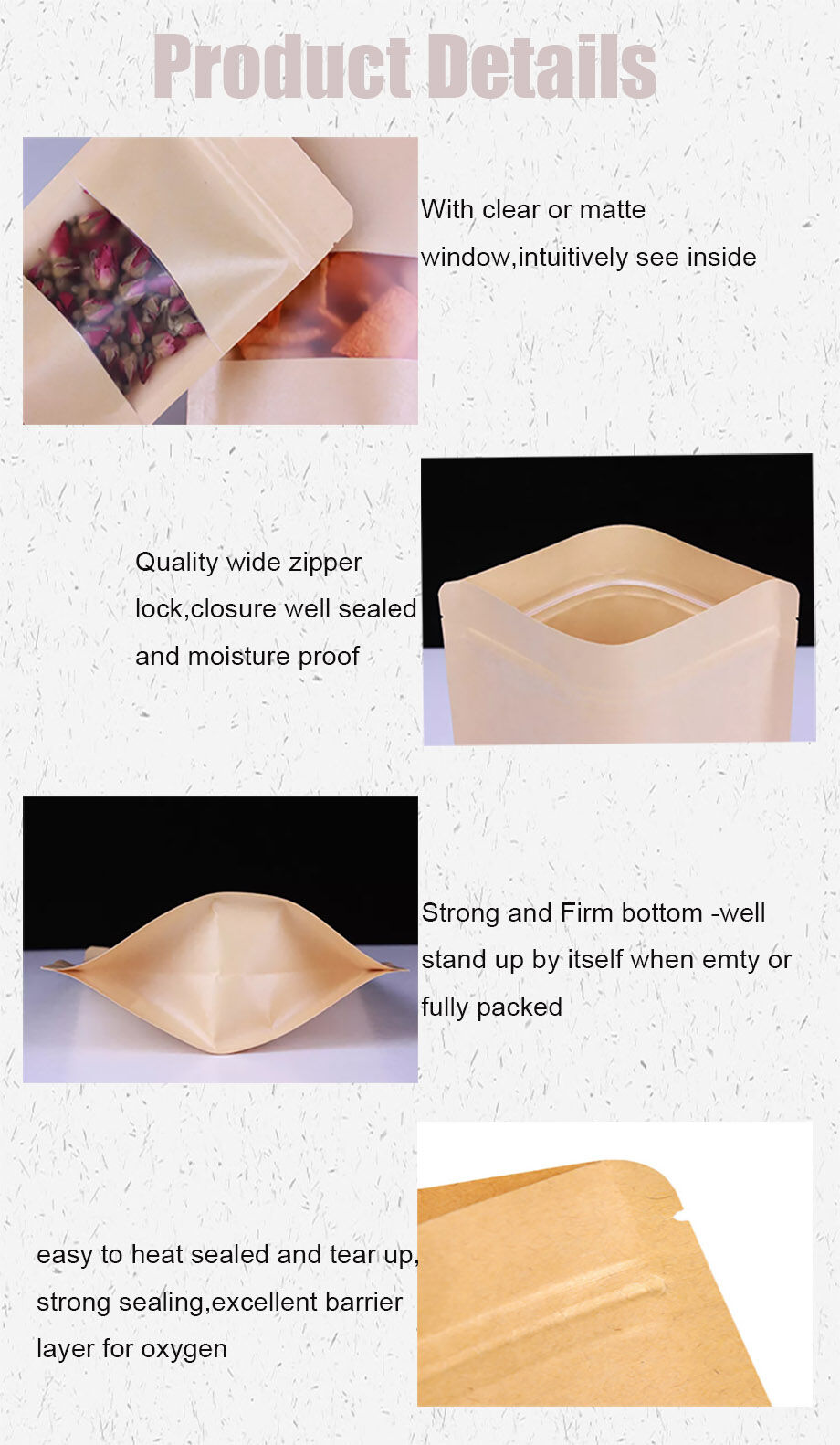 Product Details

With clear or matte window,intuitively see inside

Quality wide zipper lock,closure well sealed and moisture proof

Strong and Firm bottom -well stand up by itself when emty or fully packed

easy to heat sealed and tear up, strong sealing,excellent barrier layer for oxygen