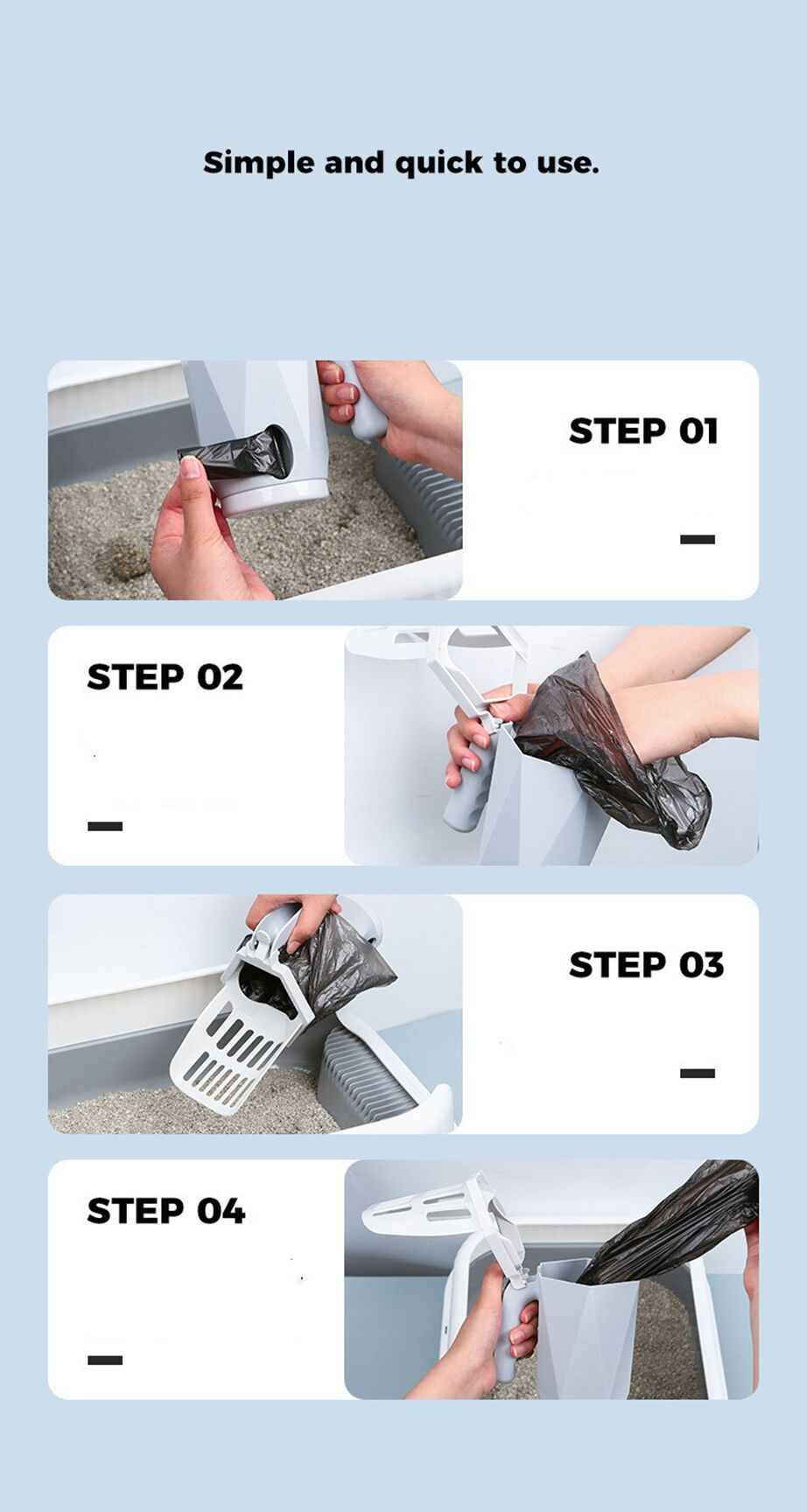 Simple and quick to use.

STEP 01

STEP 02

STEP 03

STEP 04