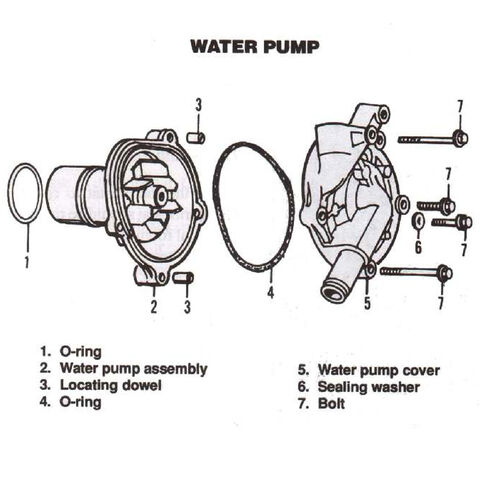 WATER PUMP

3
7
7
1
6
7
2
3
4
5
7

1. O-ring
2. Water pump assembly
3. Locating dowel
4. O-ring

5. Water pump cover
6. Sealing washer
7. Bolt