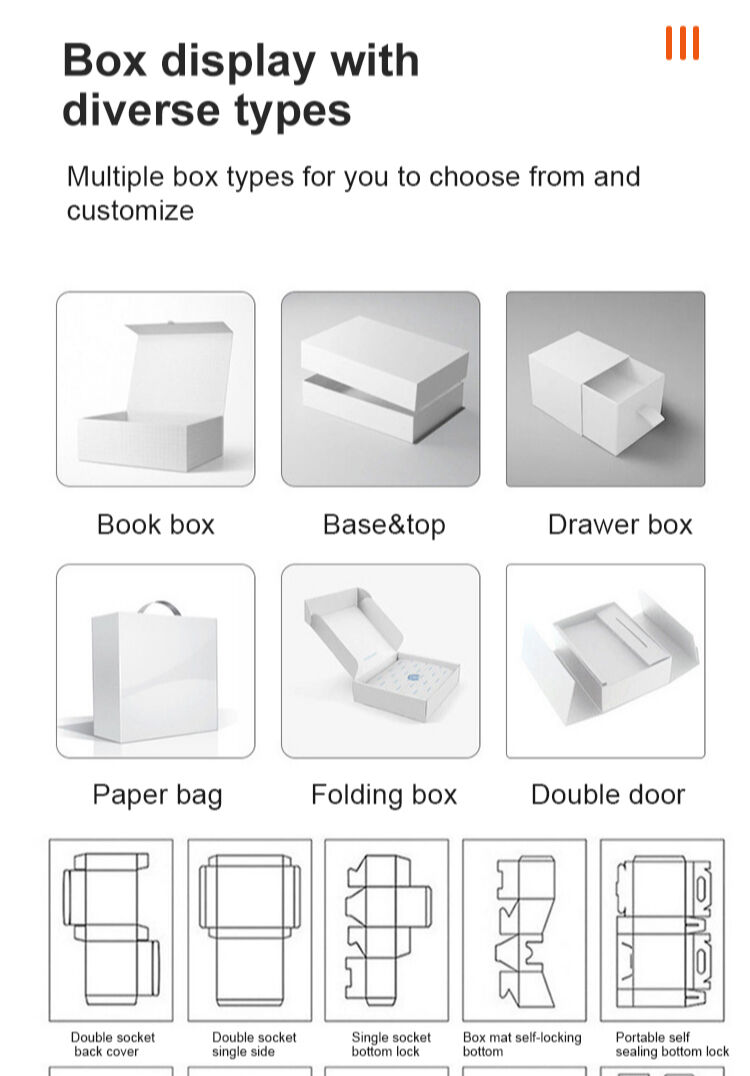 Box display with diverse types

Multiple box types for you to choose from and customize

Book box

Base&top

Drawer box

Paper bag

Folding box

Double door

Double socket back cover

Double socket single side

Single socket bottom lock

Box mat self-locking bottom

Portable self sealing bottom lock