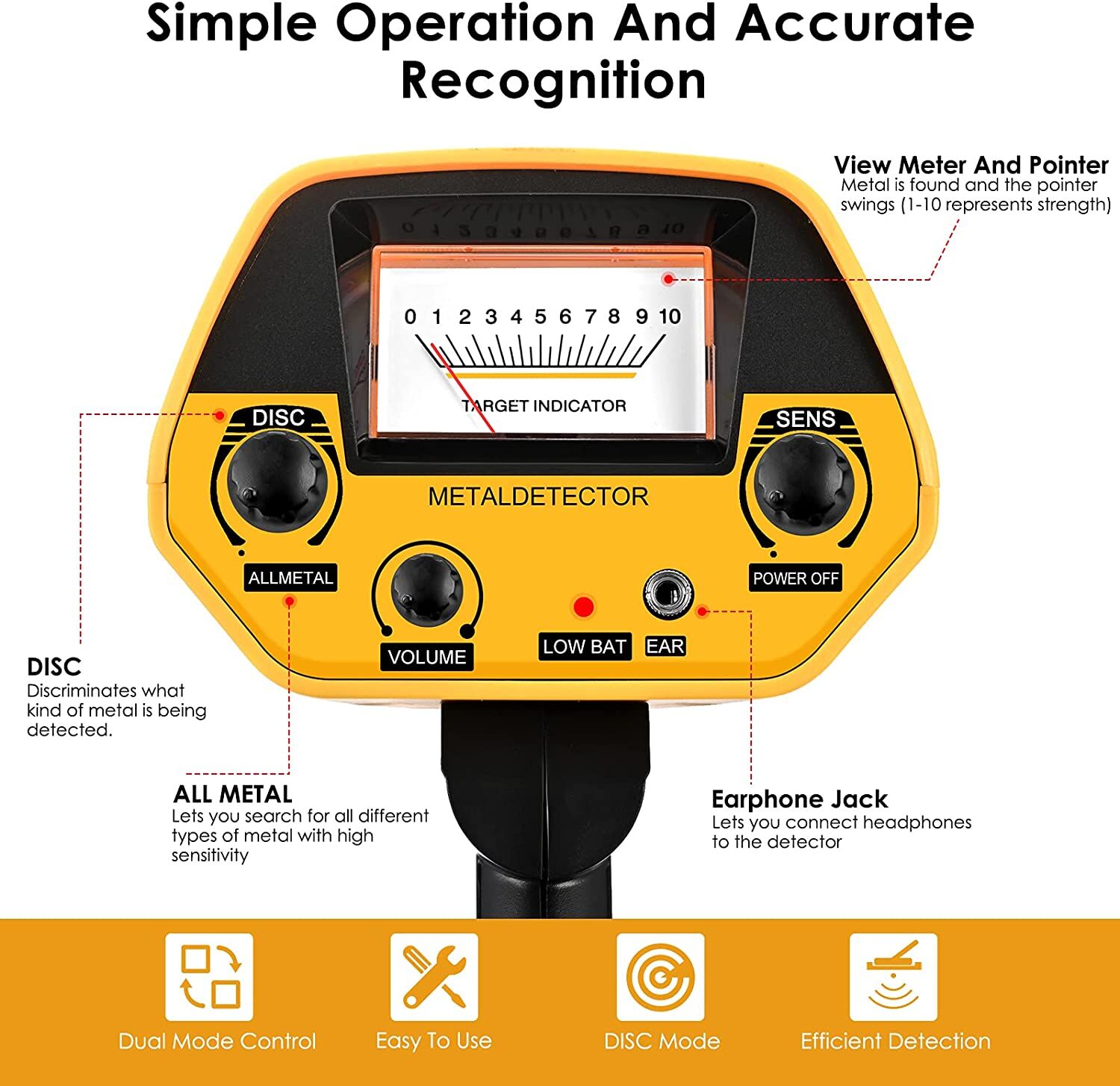 Simple Operation And Accurate Recognition

View Meter And Pointer
Metal is found and the pointer swings (1-10 represents strength)

0 1 2 3 4 5 6 7 8 9 10

TARGET INDICATOR

DISC

SENS

METALDETECTOR

ALLMETAL

POWER OFF

VOLUME

LOW BAT

EAR

DISC
Discriminates what kind of metal is being detected.

ALL METAL
Lets you search for all different types of metal with high sensitivity

Earphone Jack
Lets you connect headphones to the detector

Dual Mode Control

Easy To Use

DISC Mode

Efficient Detection