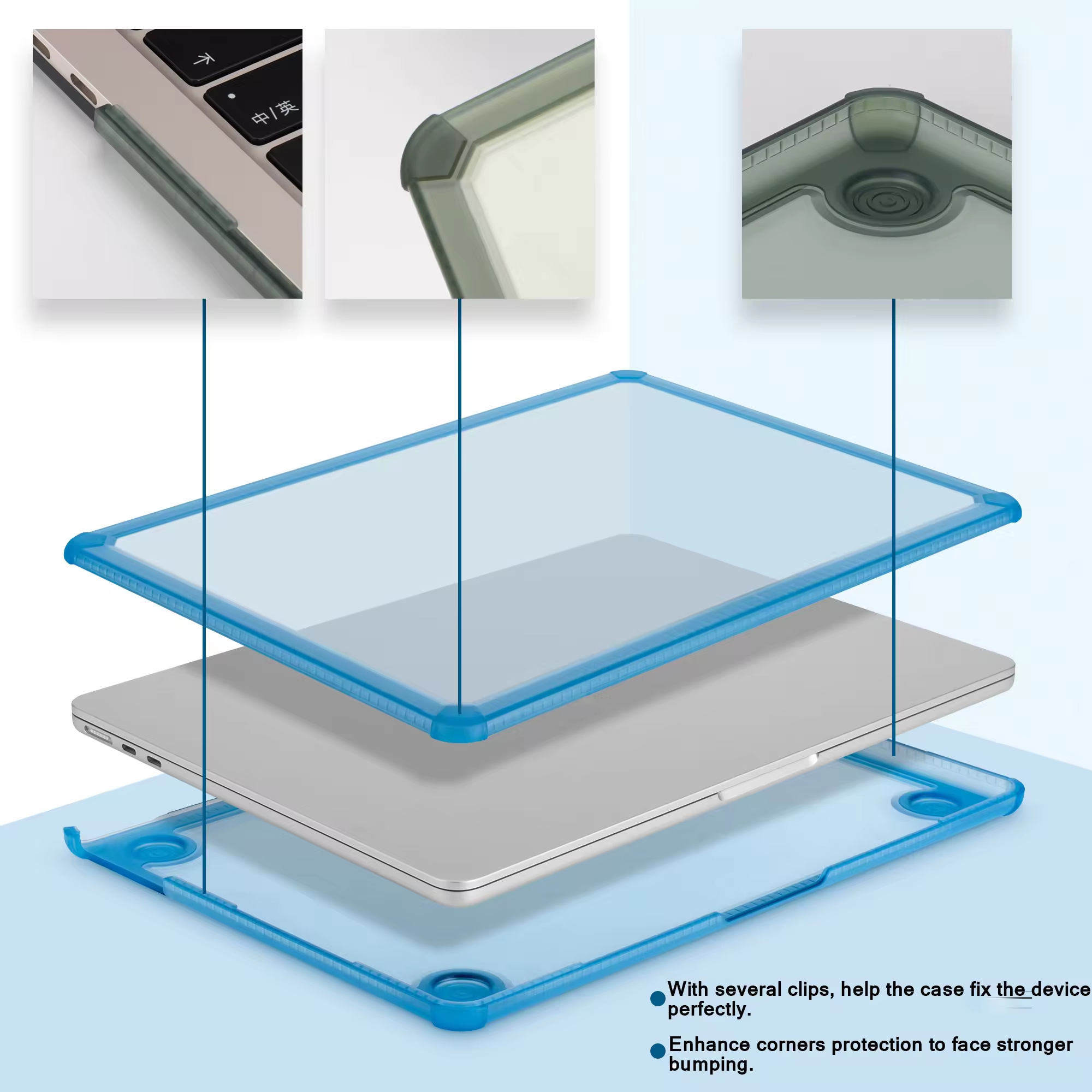 中/英

With several clips, help the case fix the device perfectly.

Enhance corners protection to face stronger bumping.