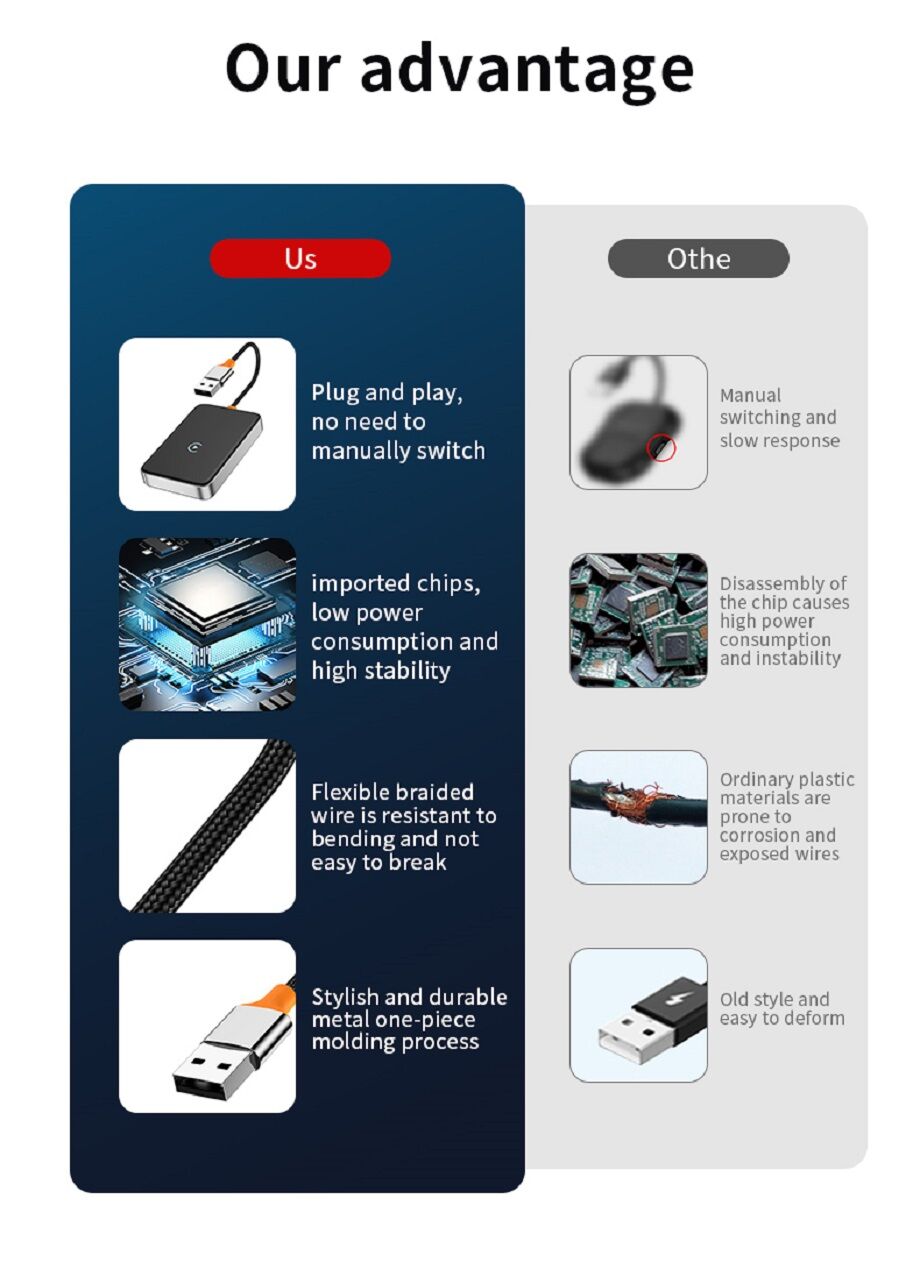 Our advantage

Us

Plug and play, no need to manually switch

imported chips, low power consumption and high stability

Flexible braided wire is resistant to bending and not easy to break

Stylish and durable metal one-piece molding process

Othe

Manual switching and slow response

Disassembly of the chip causes high power consumption and instability

Ordinary plastic materials are prone to corrosion and exposed wires

Old style and easy to deform