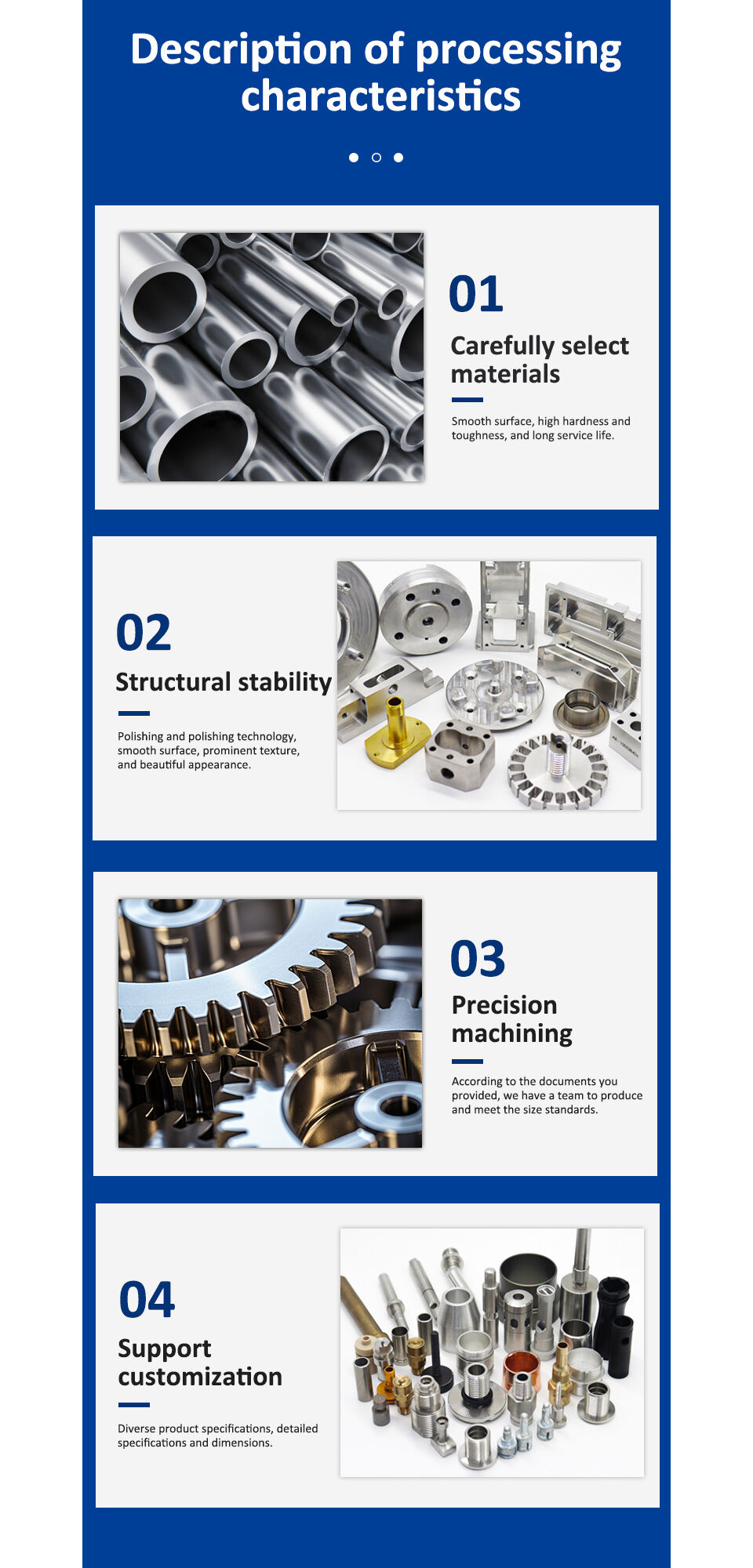 Description of processing characteristics

01

Carefully select materials

Smooth surface, high hardness and toughness, and long service life.

02

Structural stability

Polishing and polishing technology, smooth surface, prominent texture, and beautiful appearance.

03

Precision machining

According to the documents you provided, we have a team to produce and meet the size standards.

04

Support customization

Diverse product specifications, detailed specifications and dimensions.