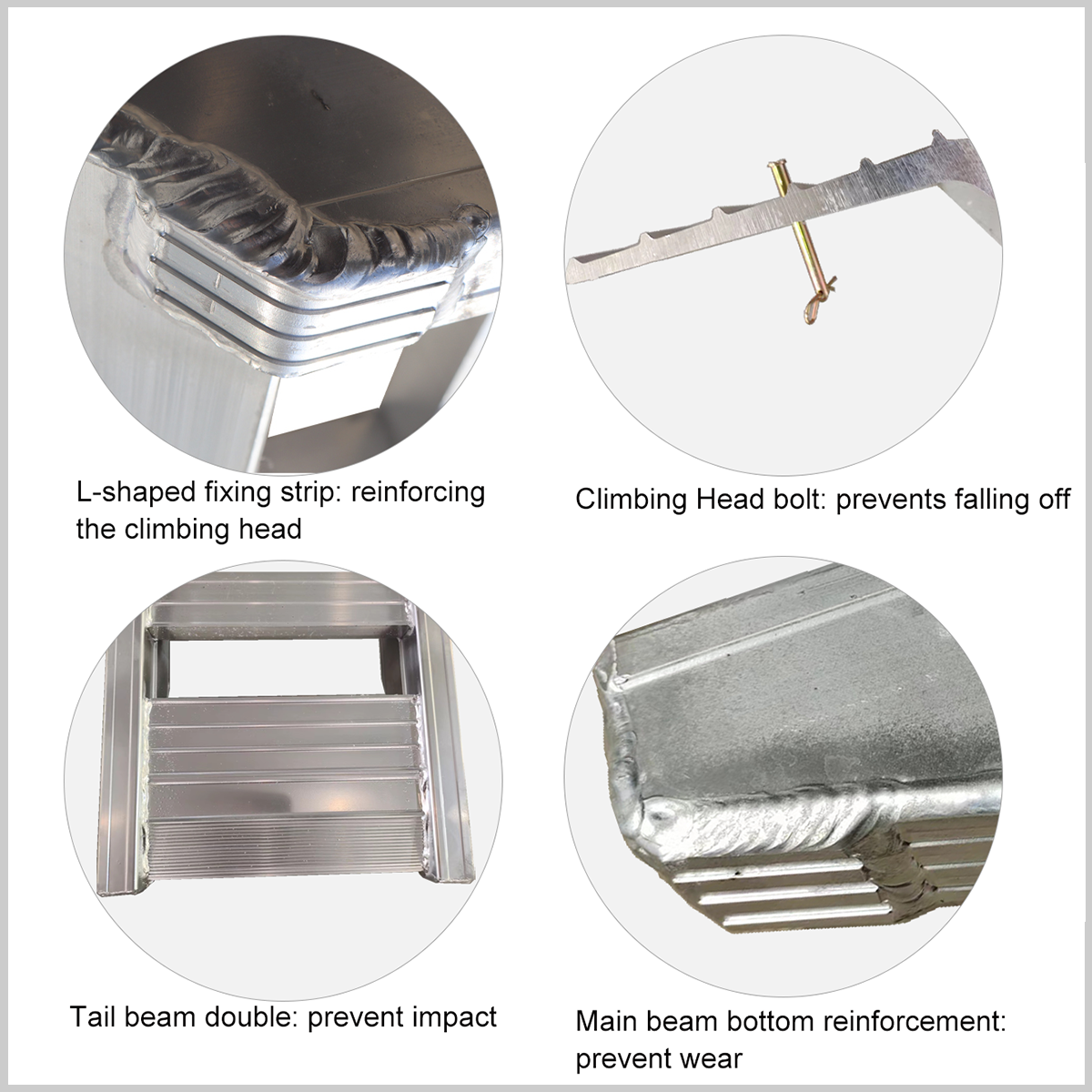 L-shaped fixing strip: reinforcing the climbing head

Climbing Head bolt: prevents falling off

Tail beam double: prevent impact

Main beam bottom reinforcement: prevent wear