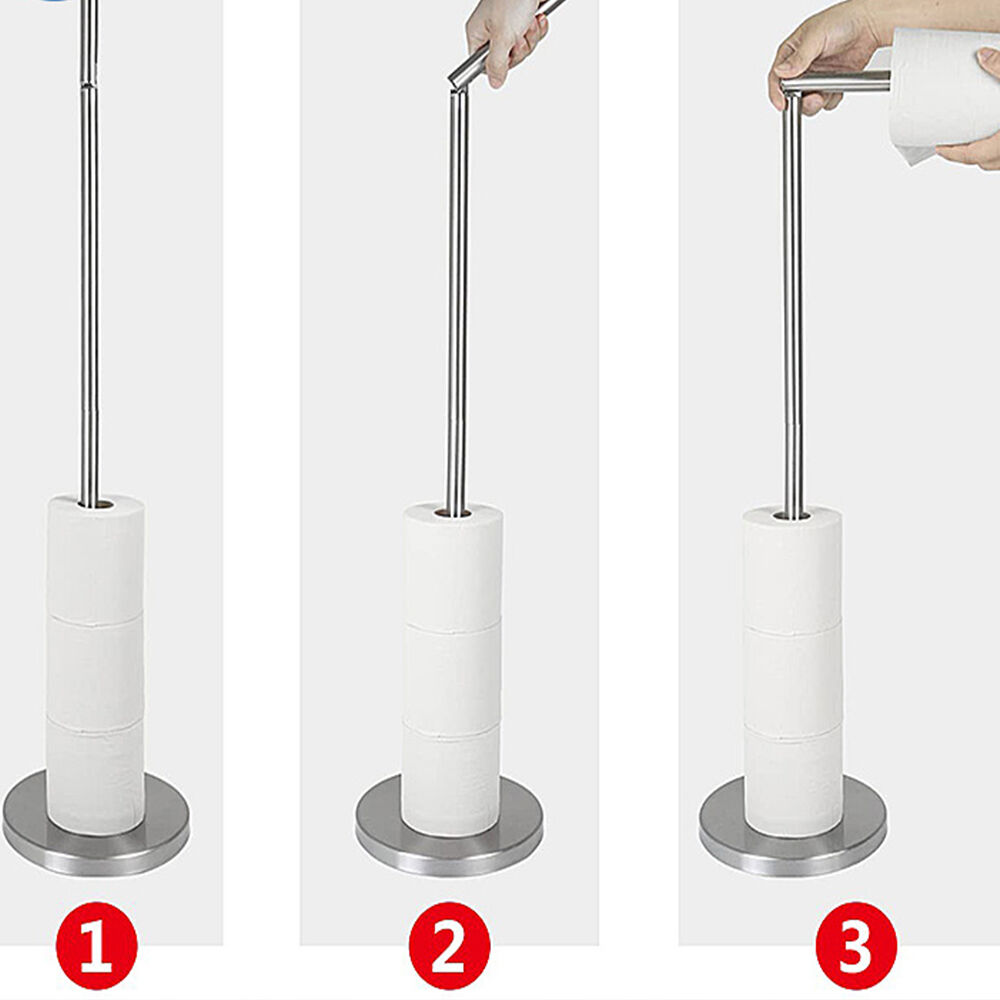 1
2
3