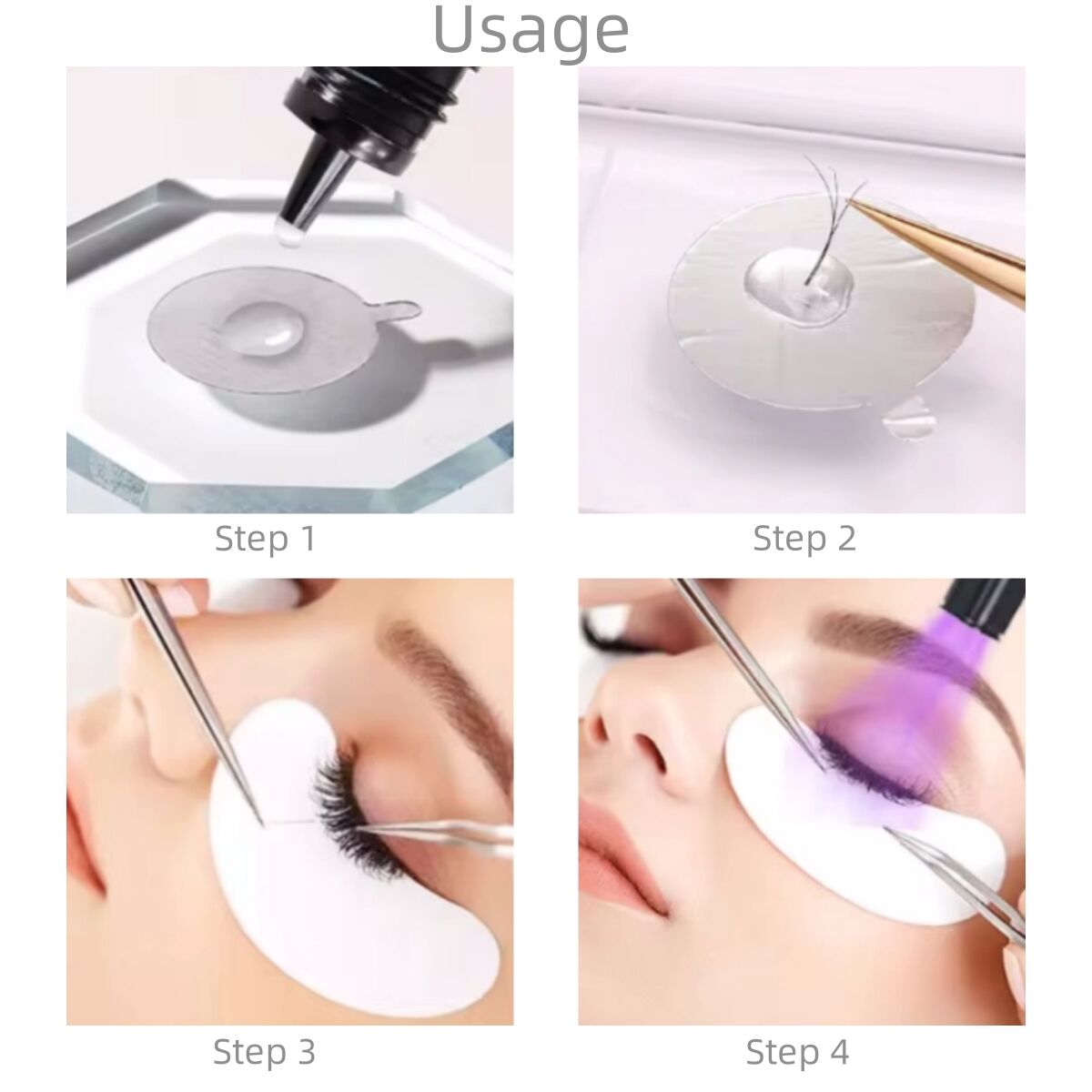 Usage

Step 1

Step 2

Step 3

Step 4