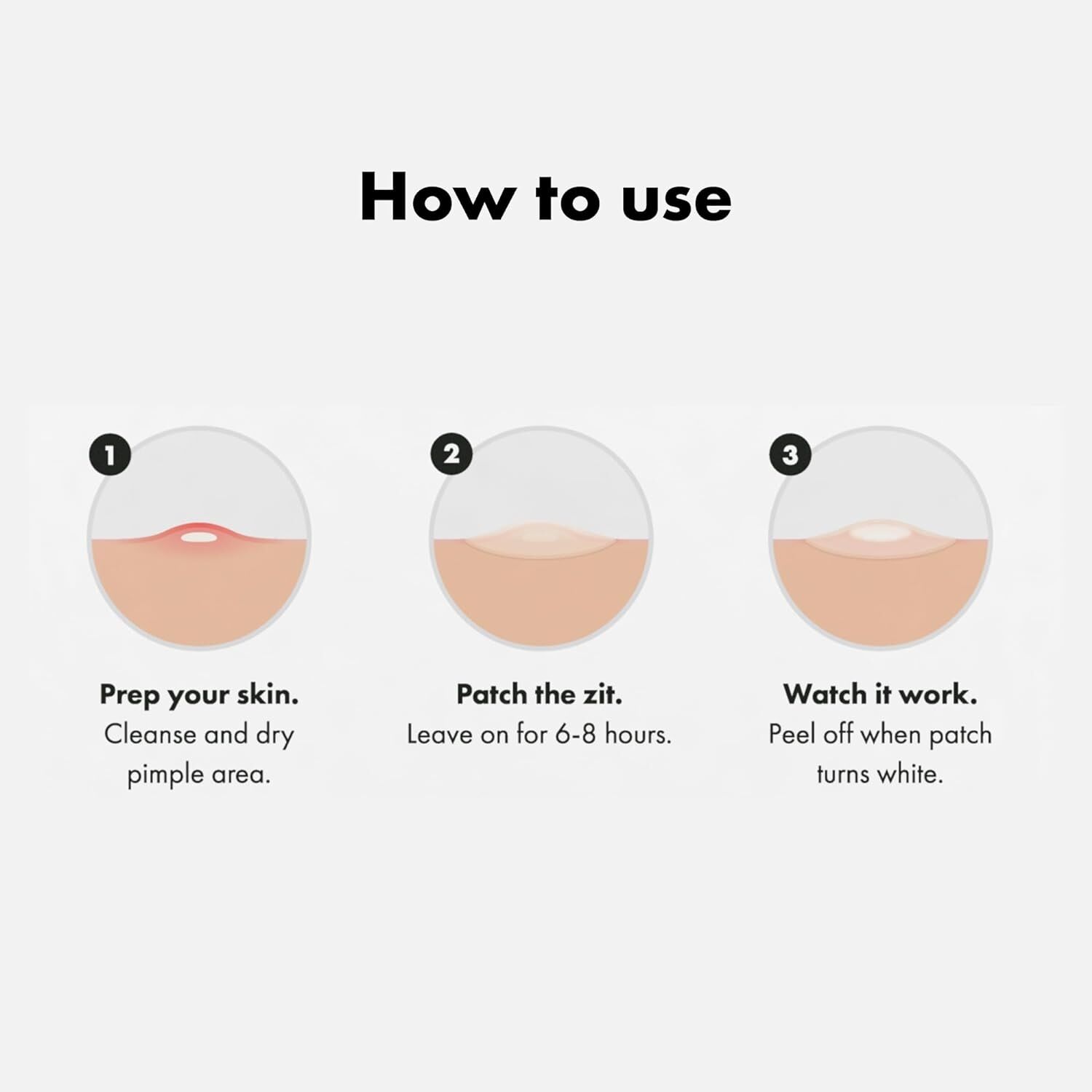 How to use

1

Prep your skin.
Cleanse and dry pimple area.

2

Patch the zit.
Leave on for 6-8 hours.

3

Watch it work.
Peel off when patch turns white.