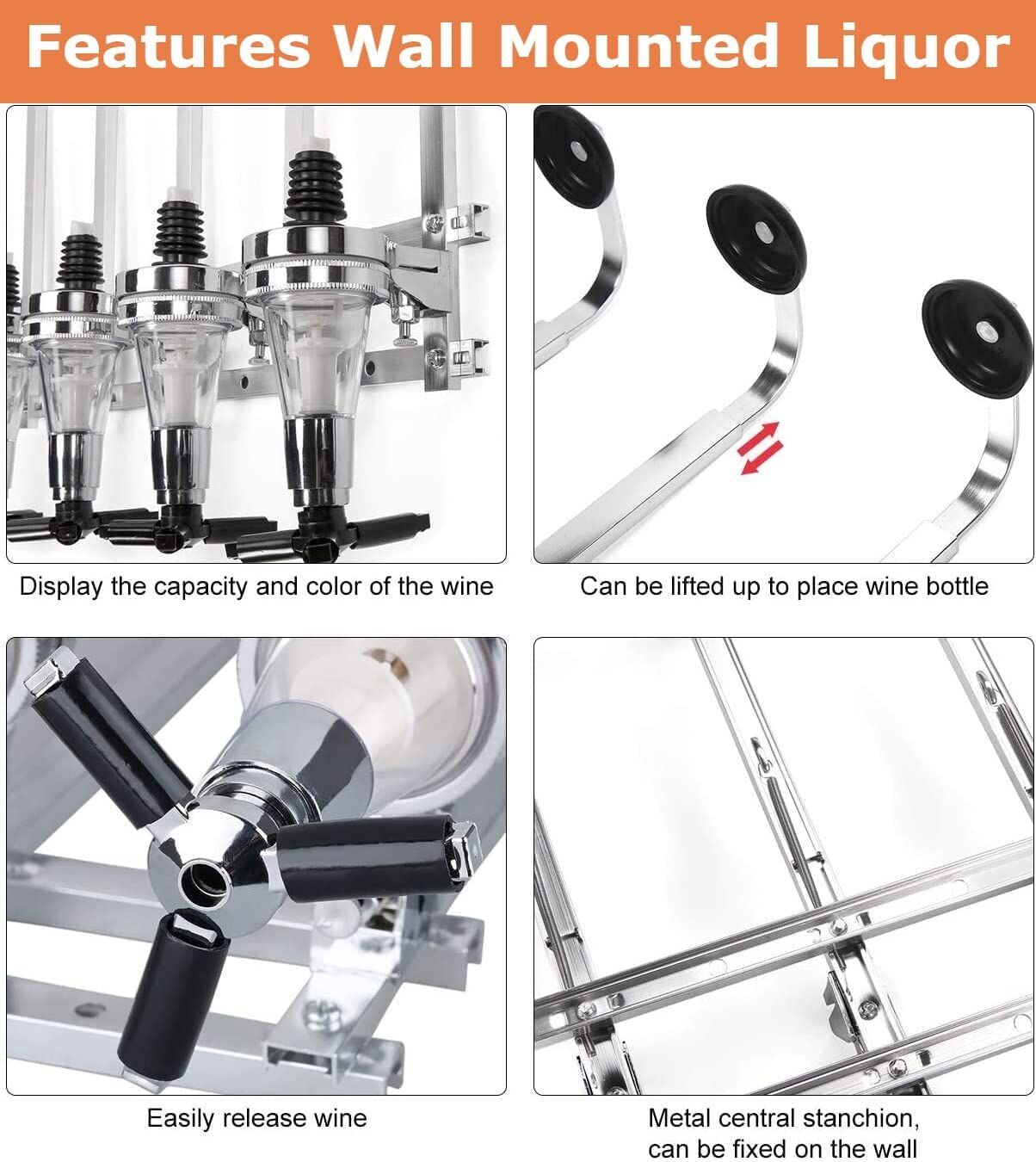 Features Wall Mounted Liquor

Display the capacity and color of the wine

Can be lifted up to place wine bottle

Easily release wine

Metal central stanchion, can be fixed on the wall