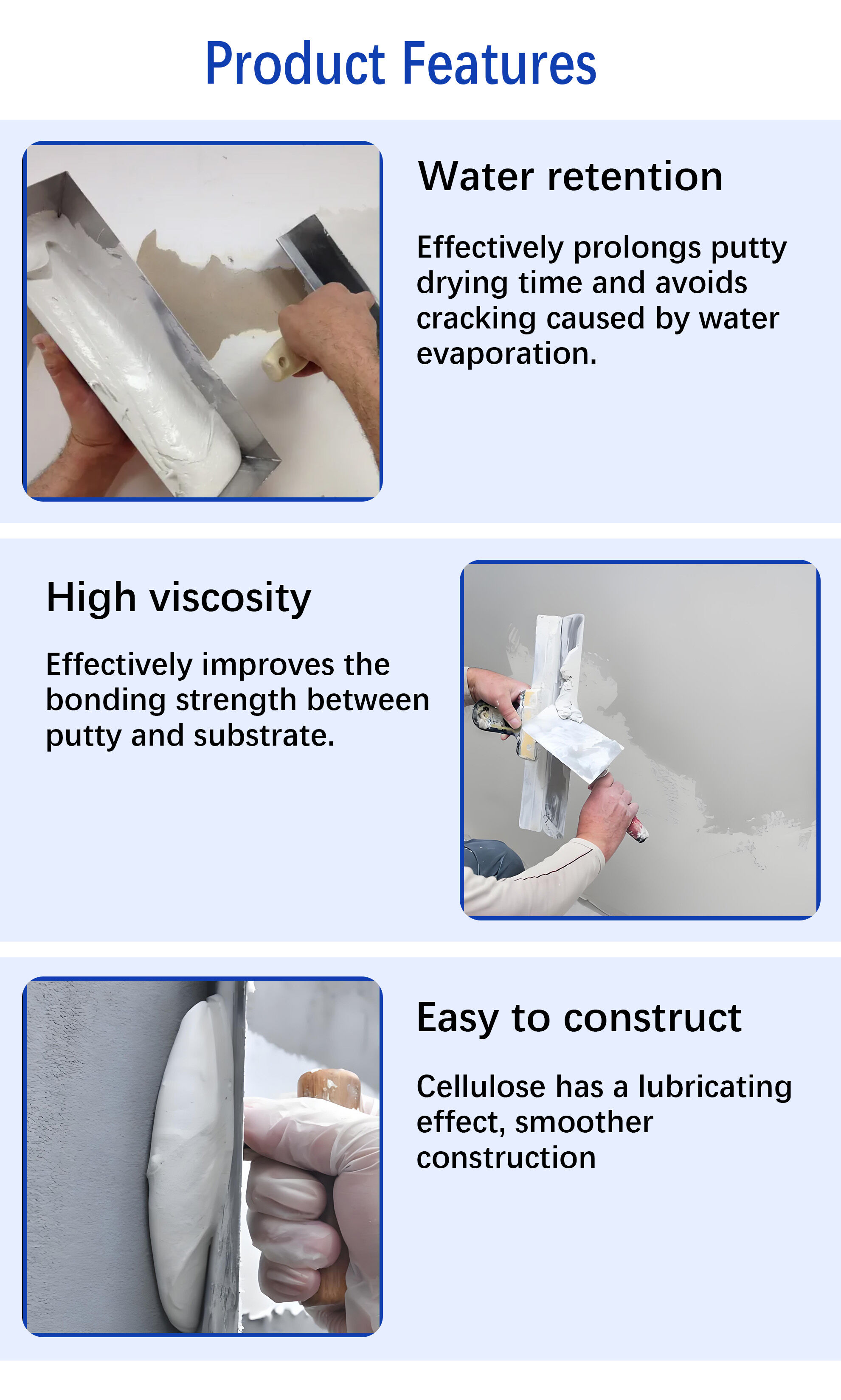 Product Features

Water retention

Effectively prolongs putty drying time and avoids cracking caused by water evaporation.

High viscosity

Effectively improves the bonding strength between putty and substrate.

Easy to construct

Cellulose has a lubricating effect, smoother construction