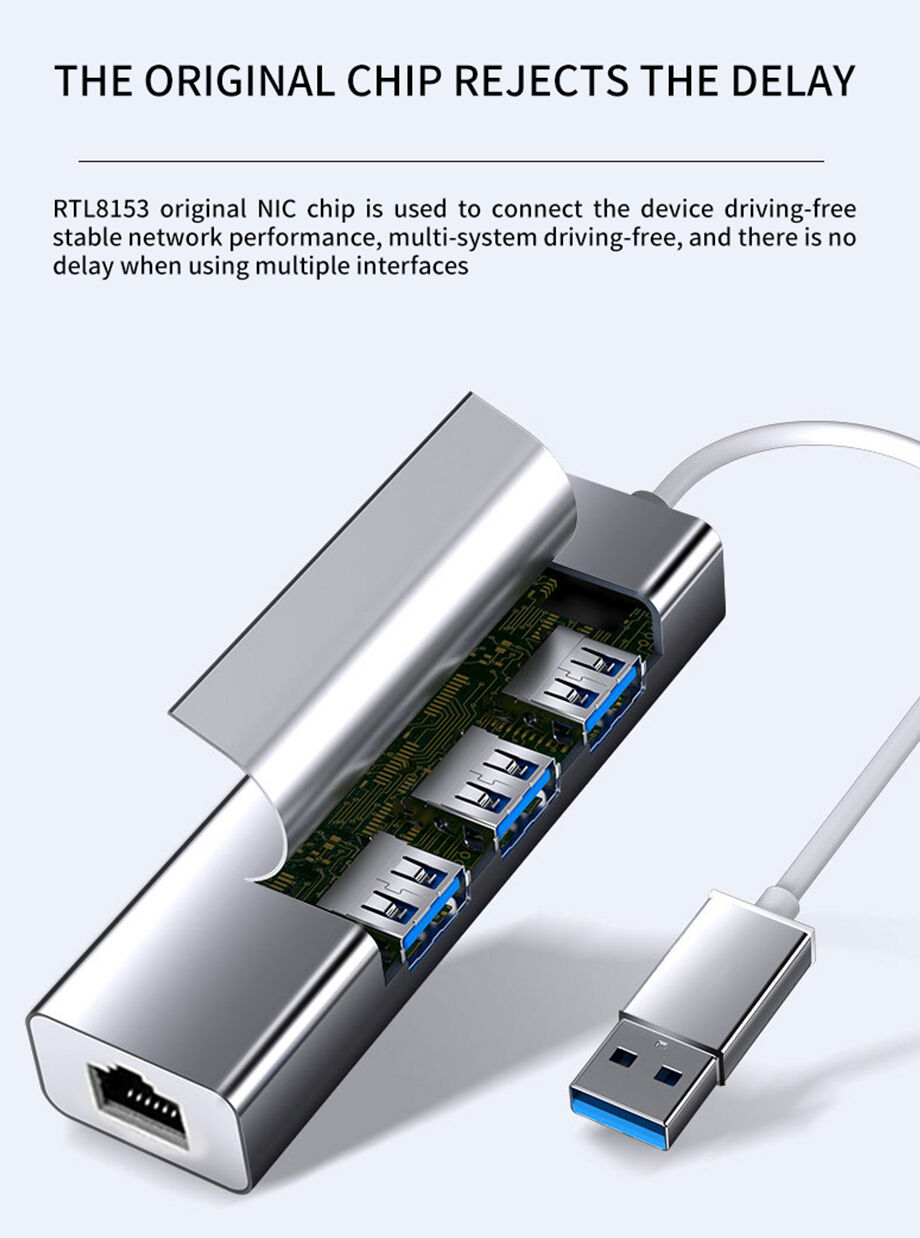 THE ORIGINAL CHIP REJECTS THE DELAY

RTL8153 original NIC chip is used to connect the device driving-free stable network performance, multi-system driving-free, and there is no delay when using multiple interfaces