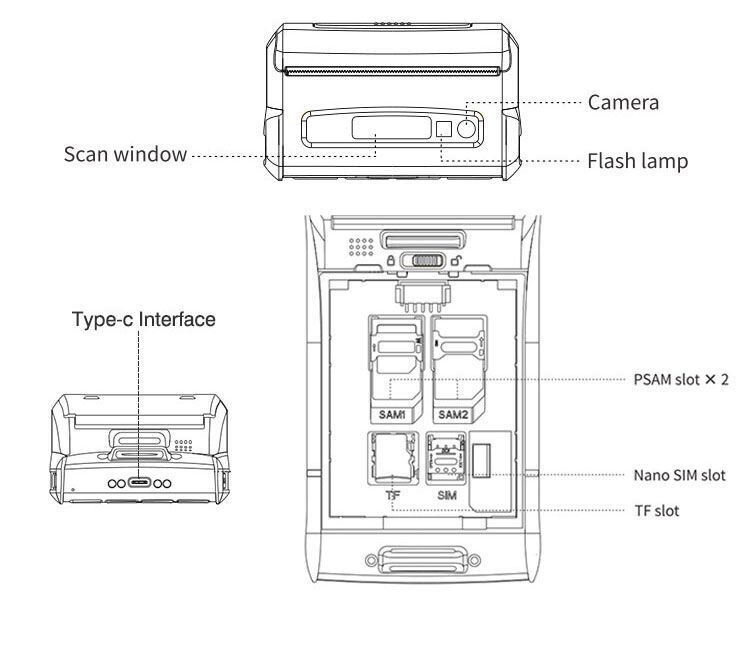 Camera
Scan window
Flash lamp
Type-c Interface
PSAM slot × 2
SAM1
SAM2
Nano SIM slot
TF
SIM
TF slot