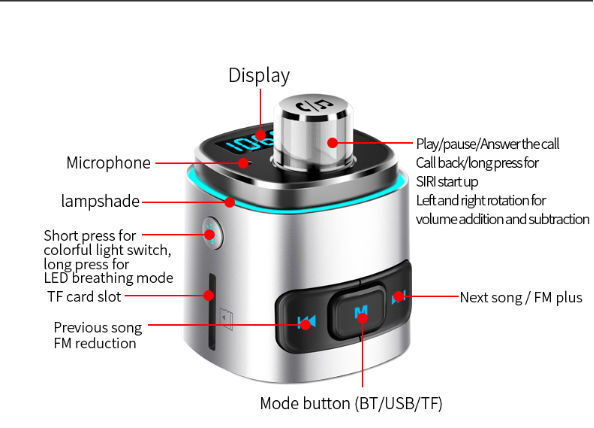 Display

Microphone

lampshade

Short press for colorful light switch, long press for LED breathing mode

TF card slot

Previous song FM reduction

Play/pause/Answer the call Call back/long press for SIRI start up Left and right rotation for volume addition and subtraction

Next song / FM plus

Mode button (BT/USB/TF)

M