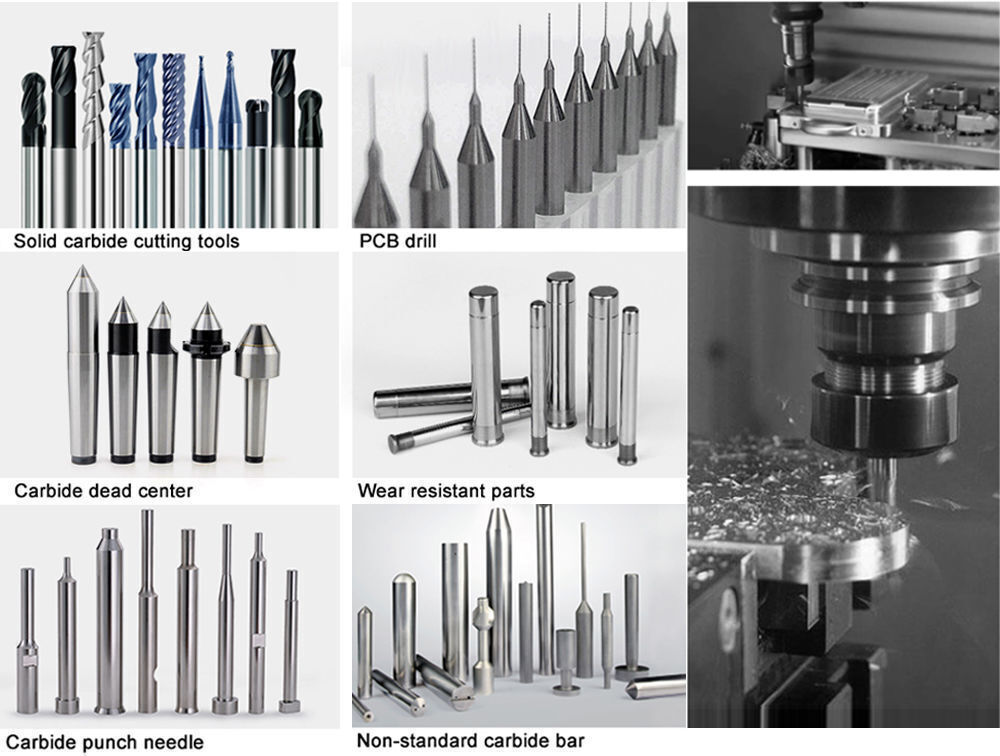 Solid carbide cutting tools

PCB drill

Carbide dead center

Wear resistant parts

Carbide punch needle

Non-standard carbide bar