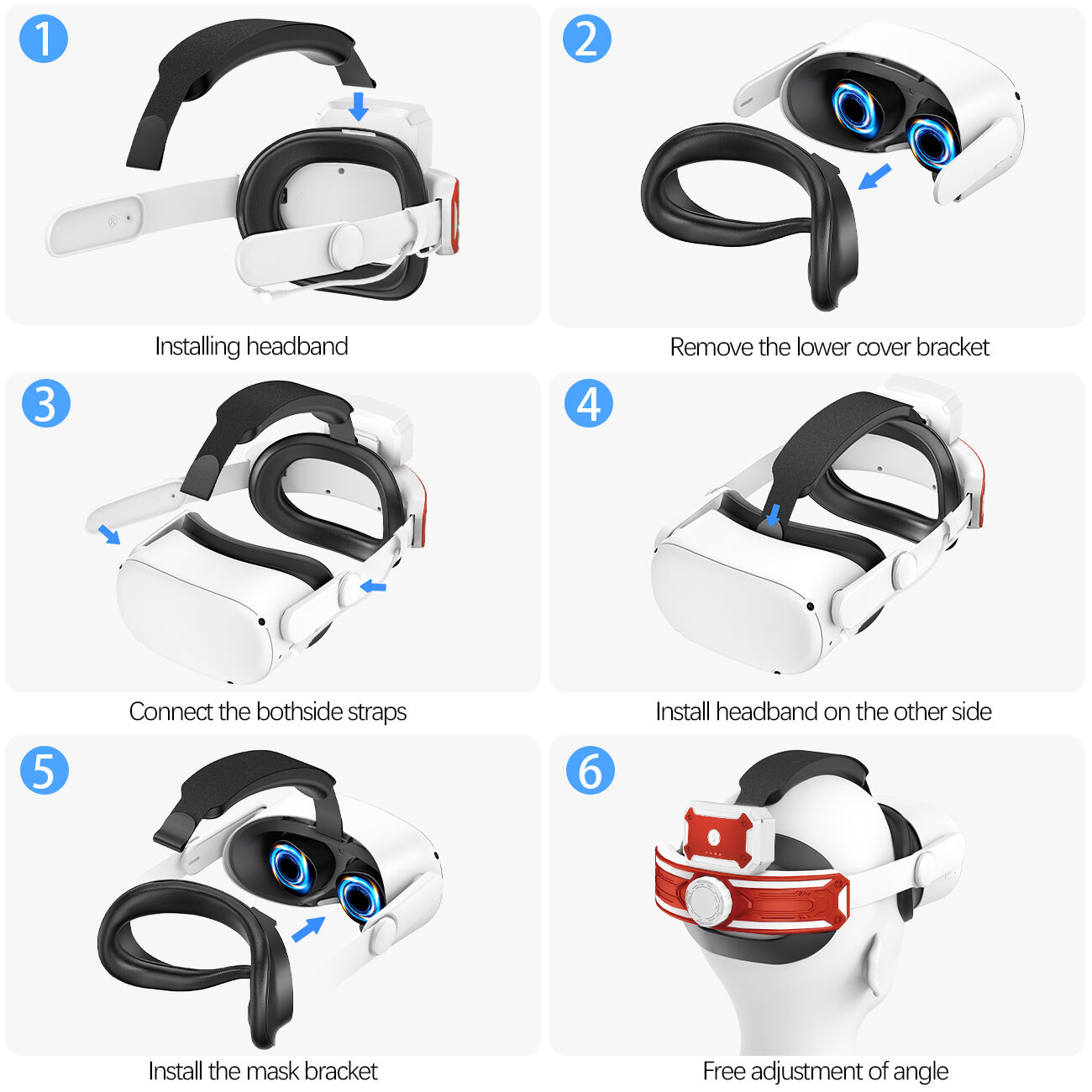 1

Installing headband

2

Remove the lower cover bracket

3

Connect the bothside straps

4

Install headband on the other side

5

Install the mask bracket

6

Free adjustment of angle