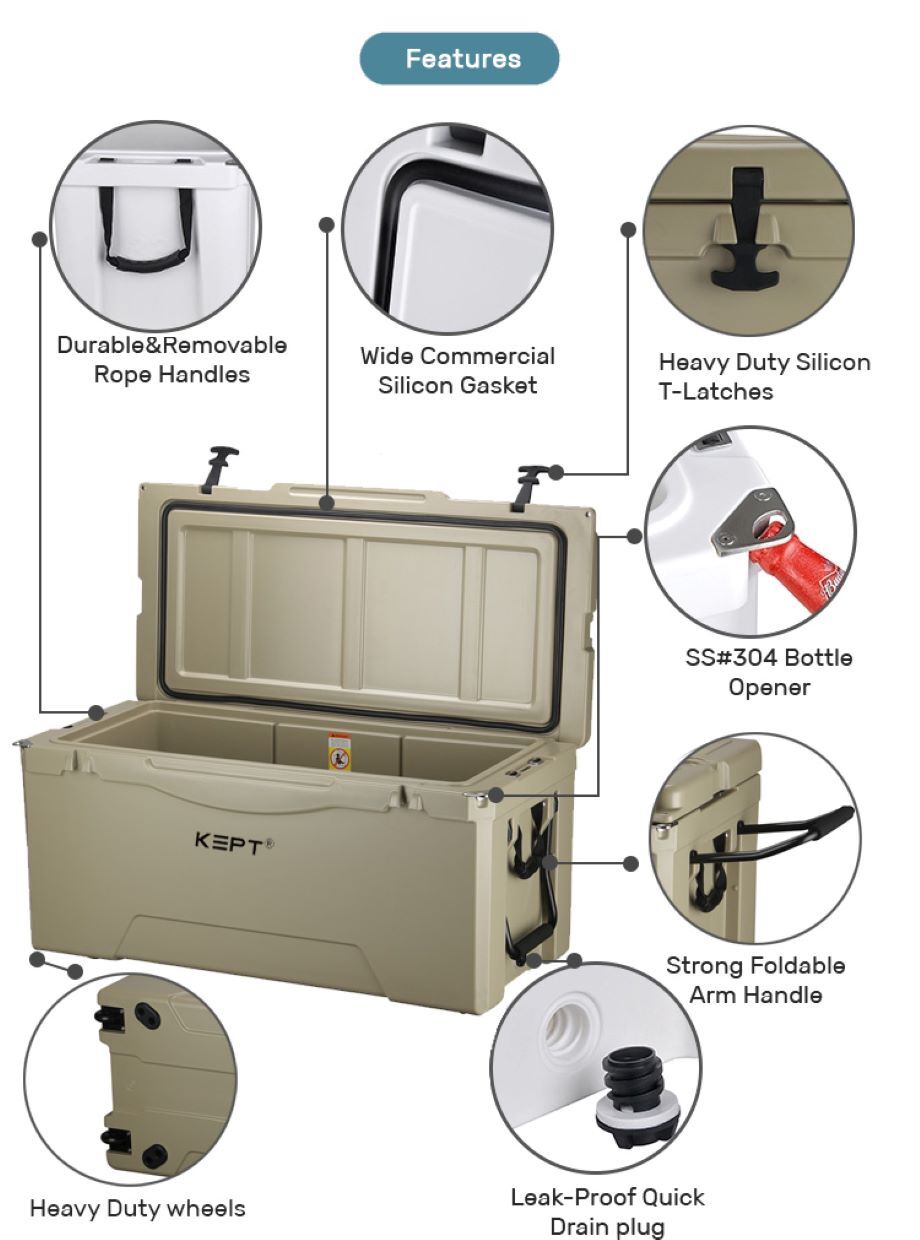 Features

Durable&Removable Rope Handles

Wide Commercial Silicon Gasket

Heavy Duty Silicon T-Latches

SS#304 Bottle Opener

KEPT®

Strong Foldable Arm Handle

Heavy Duty wheels

Leak-Proof Quick Drain plug